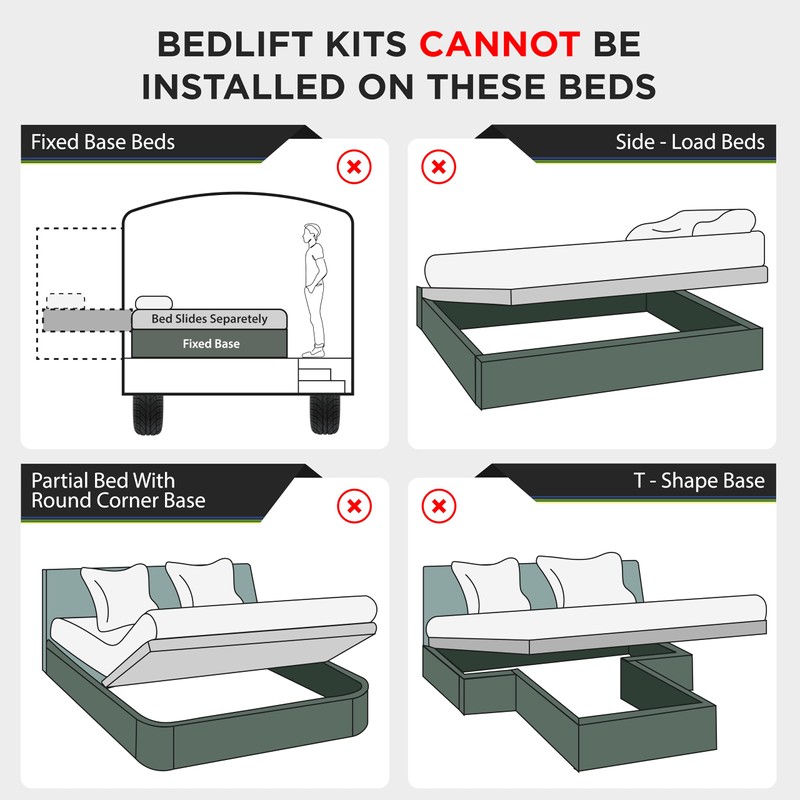 BEDLIFT KITS CANNOT BE INSTALLED ON THESE BEDS

Fixed Base Beds

Bed Slides Separetely

Fixed Base

Side - Load Beds

Partial Bed With Round Corner Base

T - Shape Base