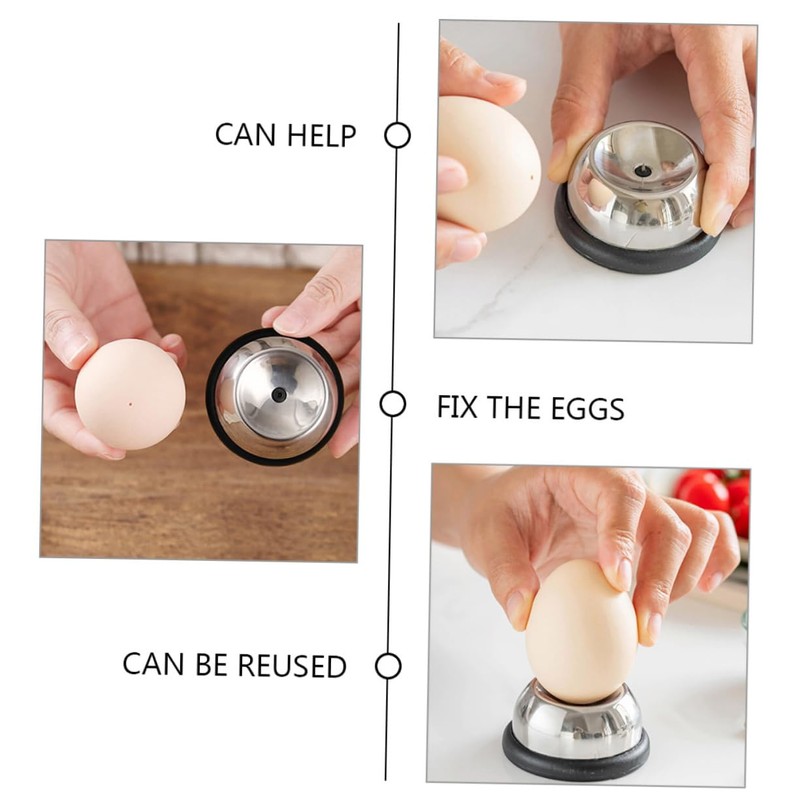 CAN HELP

FIX THE EGGS

CAN BE REUSED