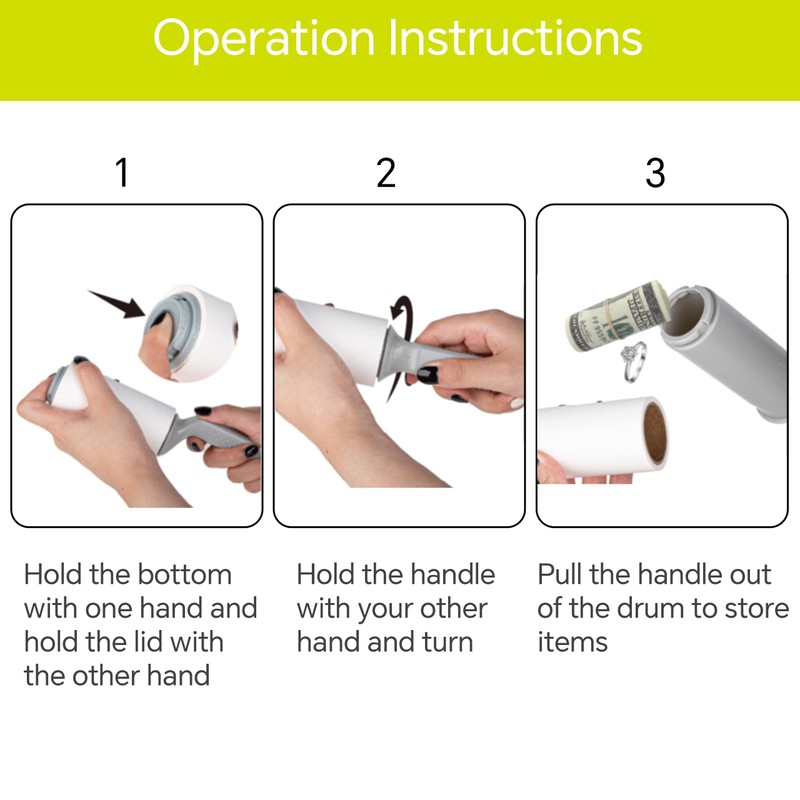 Operation Instructions

1

Hold the bottom with one hand and hold the lid with the other hand

2

Hold the handle with your other hand and turn

3

Pull the handle out of the drum to store items