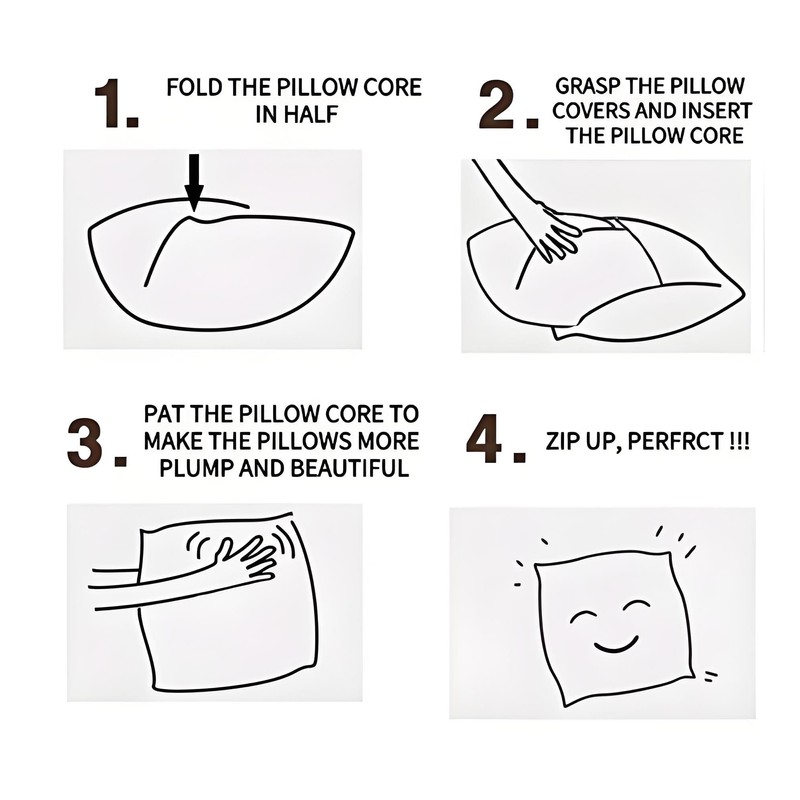 1. FOLD THE PILLOW CORE IN HALF

2. GRASP THE PILLOW COVERS AND INSERT THE PILLOW CORE

3. PAT THE PILLOW CORE TO MAKE THE PILLOWS MORE PLUMP AND BEAUTIFUL

4. ZIP UP, PERFRCT !!!