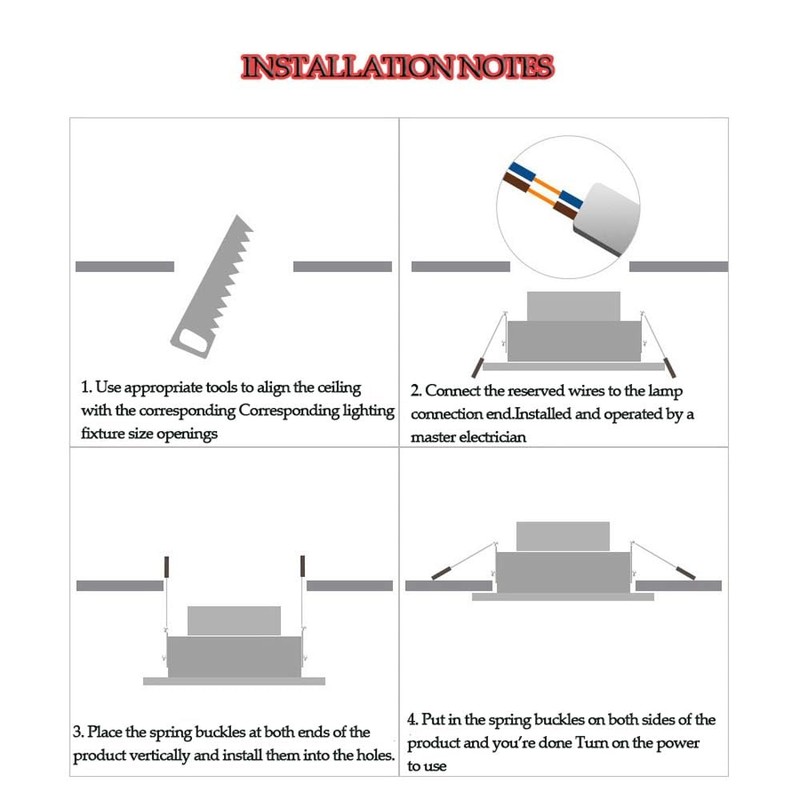 INSTALLATION NOTES

1. Use appropriate tools to align the ceiling with the corresponding Corresponding lighting fixture size openings

2. Connect the reserved wires to the lamp connection end.Installed and operated by a master electrician

3. Place the spring buckles at both ends of the product vertically and install them into the holes.

4. Put in the spring buckles on both sides of the product and you're done Turn on the power to use