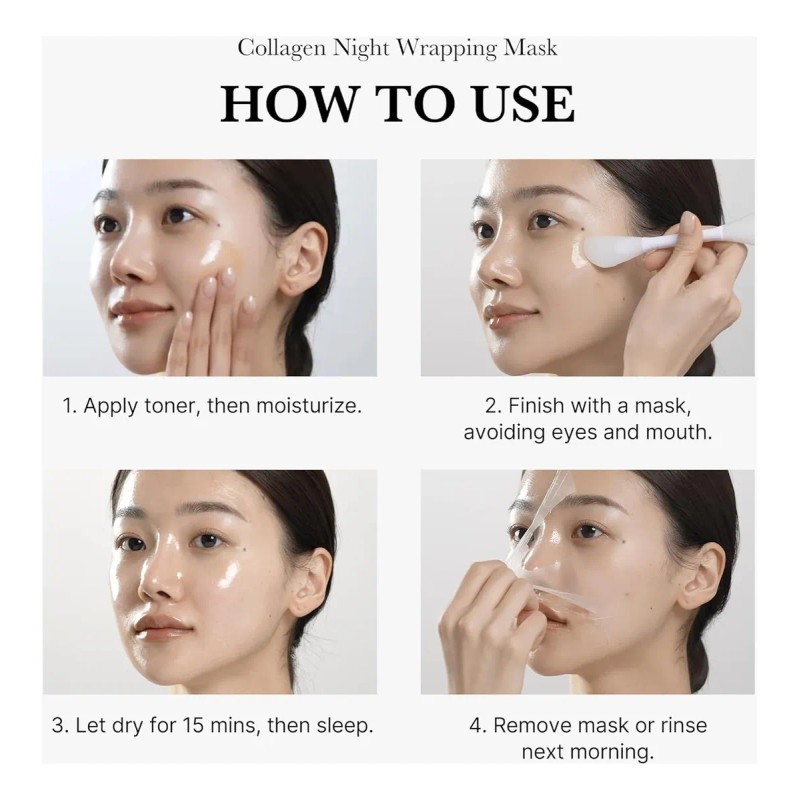 Collagen Night Wrapping Mask

HOW TO USE

1. Apply toner, then moisturize.

2. Finish with a mask, avoiding eyes and mouth.

3. Let dry for 15 mins, then sleep.

4. Remove mask or rinse next morning.