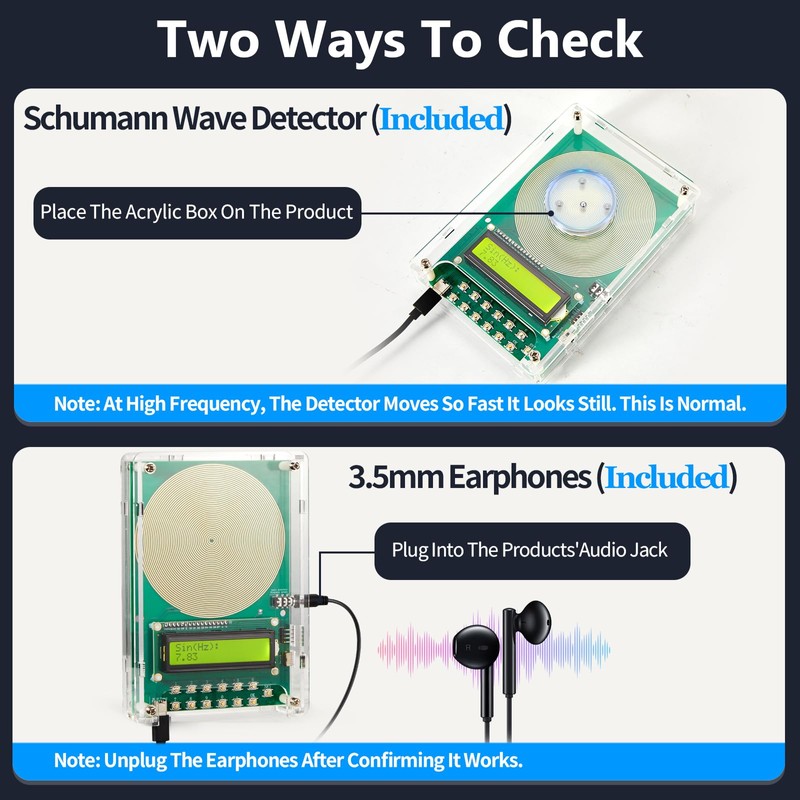 Two Ways To Check

Schumann Wave Detector (Included)

Place The Acrylic Box On The Product

Sin(Hz):
7.83

Note: At High Frequency, The Detector Moves So Fast It Looks Still. This Is Normal.

3.5mm Earphones (Included)

Plug Into The Products'Audio Jack

Sin(Hz):
7.83

R

Note: Unplug The Earphones After Confirming It Works.