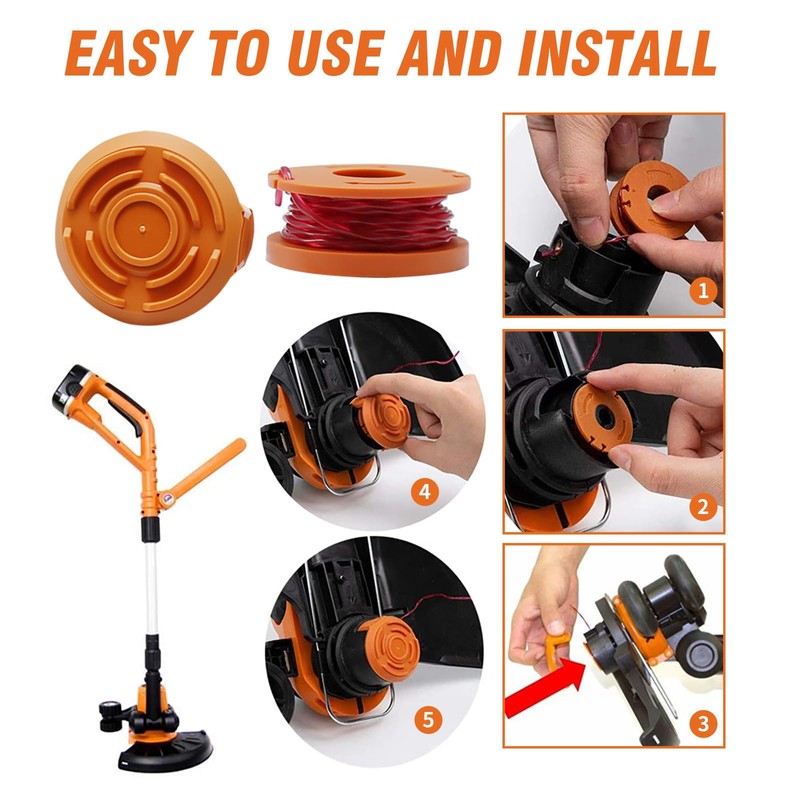 EASY TO USE AND INSTALL

1

4

2

5

3