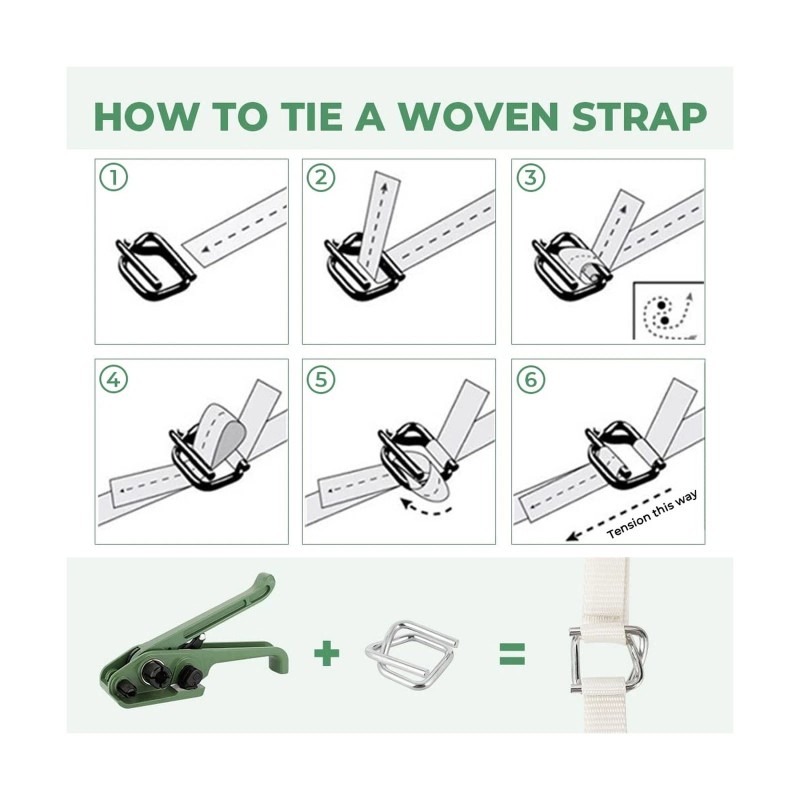 HOW TO TIE A WOVEN STRAP

①

②

③

④

⑤

⑥

Tension this way

+

=