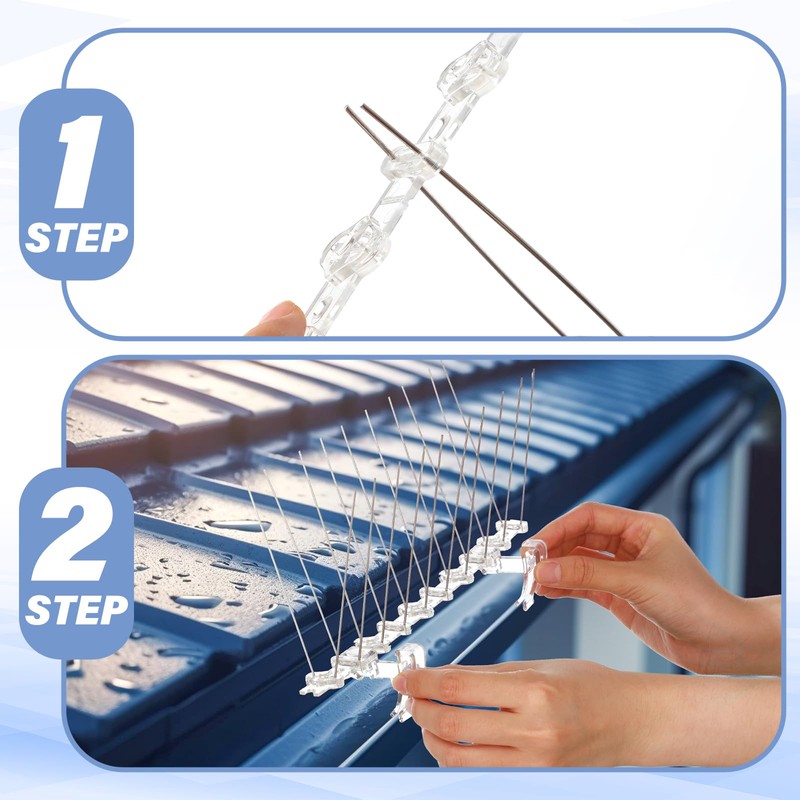 1
STEP

2
STEP