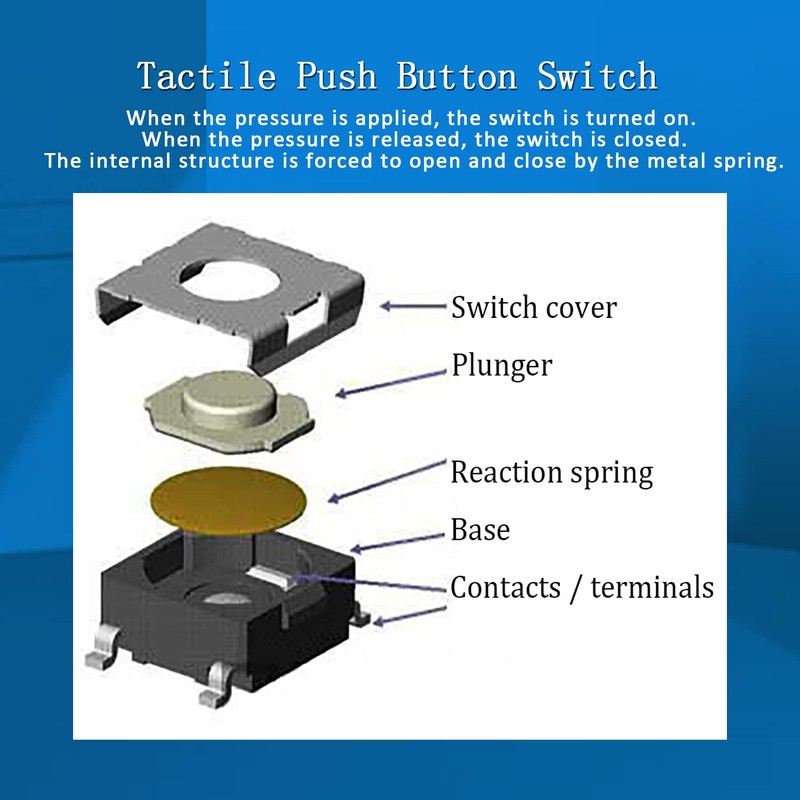 Tactile Push Button Switch

When the pressure is applied, the switch is turned on.
When the pressure is released, the switch is closed.
The internal structure is forced to open and close by the metal spring.

Switch cover
Plunger
Reaction spring
Base
Contacts / terminals