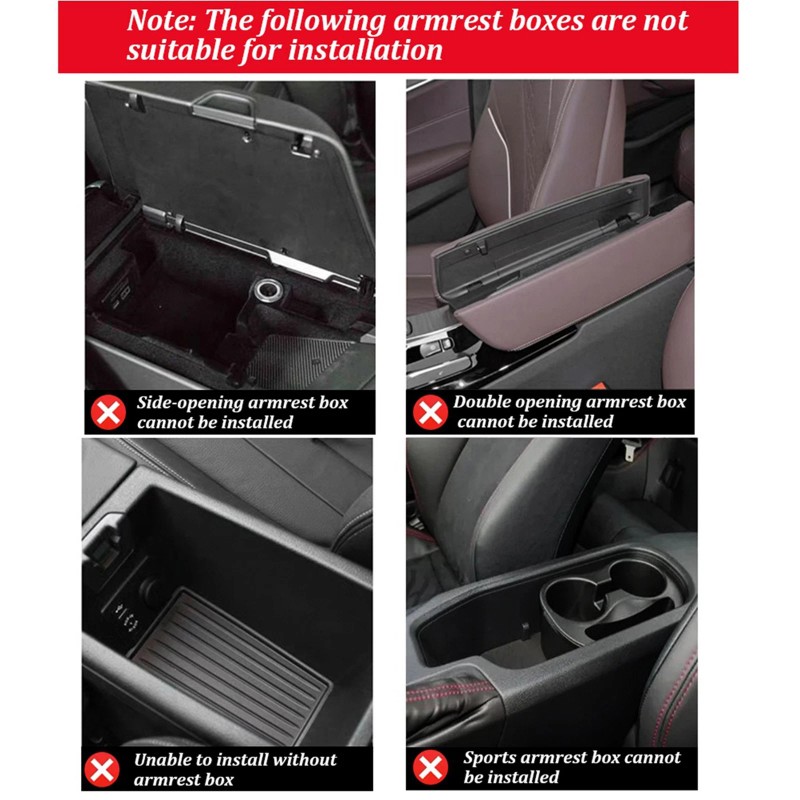 Note: The following armrest boxes are not suitable for installation

Side-opening armrest box cannot be installed

Double opening armrest box cannot be installed

Unable to install without armrest box

Sports armrest box cannot be installed