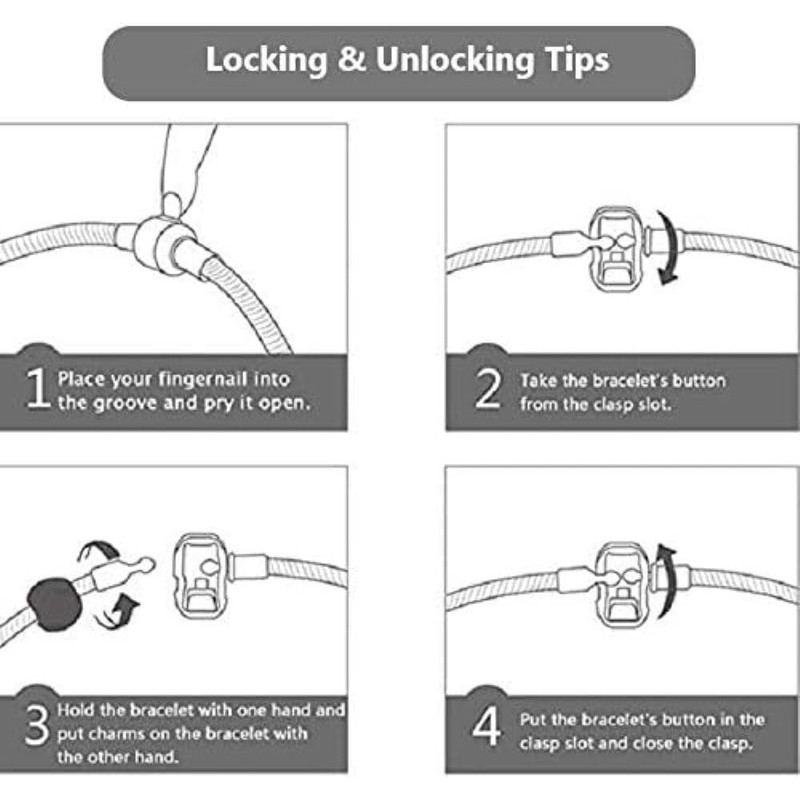 Locking & Unlocking Tips

1 Place your fingernail into the groove and pry it open.

2 Take the bracelet's button from the clasp slot.

3 Hold the bracelet with one hand and put charms on the bracelet with the other hand.

4 Put the bracelet's button in the clasp slot and close the clasp.