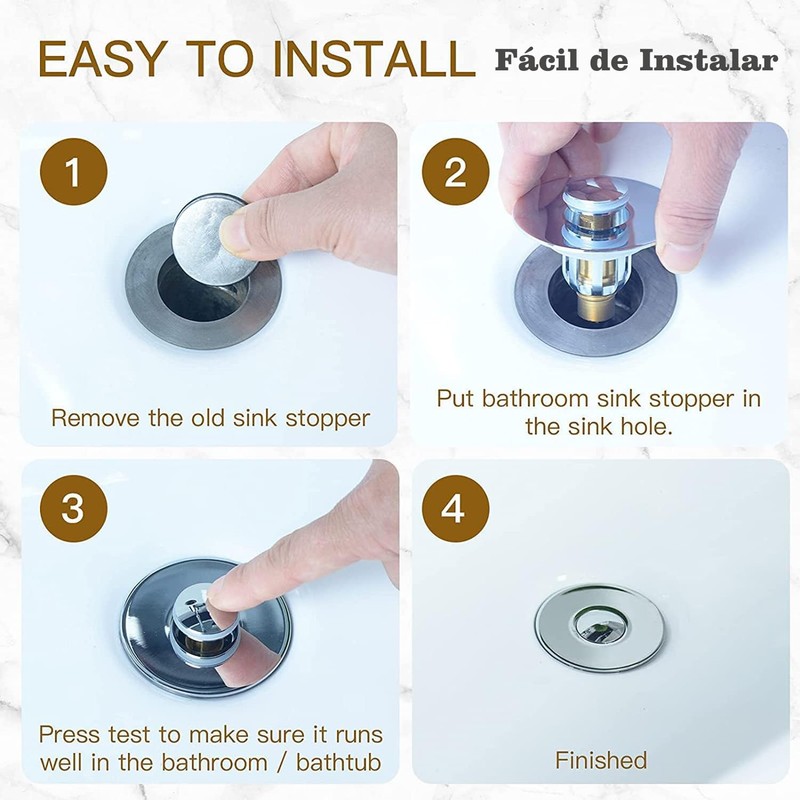 EASY TO INSTALL Fácil de Instalar

1

Remove the old sink stopper

2

Put bathroom sink stopper in the sink hole.

3

Press test to make sure it runs well in the bathroom / bathtub

4

Finished