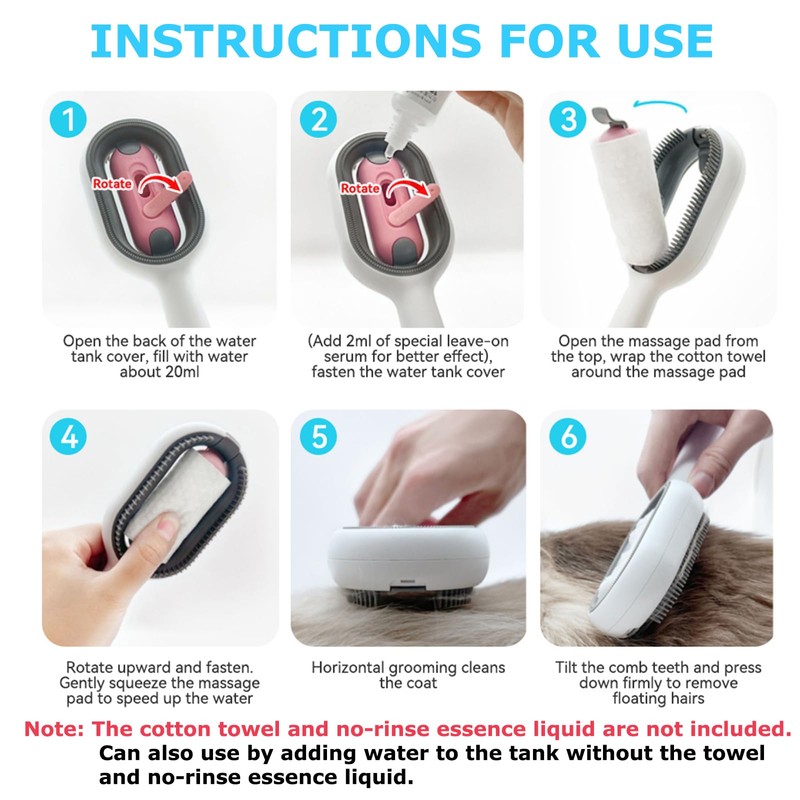 INSTRUCTIONS FOR USE

1
Rotate
Open the back of the water tank cover, fill with water about 20ml

2
Rotate
(Add 2ml of special leave-on serum for better effect), fasten the water tank cover

3
Open the massage pad from the top, wrap the cotton towel around the massage pad

4
Rotate upward and fasten. Gently squeeze the massage pad to speed up the water

5
Horizontal grooming cleans the coat

6
Tilt the comb teeth and press down firmly to remove floating hairs

Note: The cotton towel and no-rinse essence liquid are not included.
Can also use by adding water to the tank without the towel and no-rinse essence liquid.