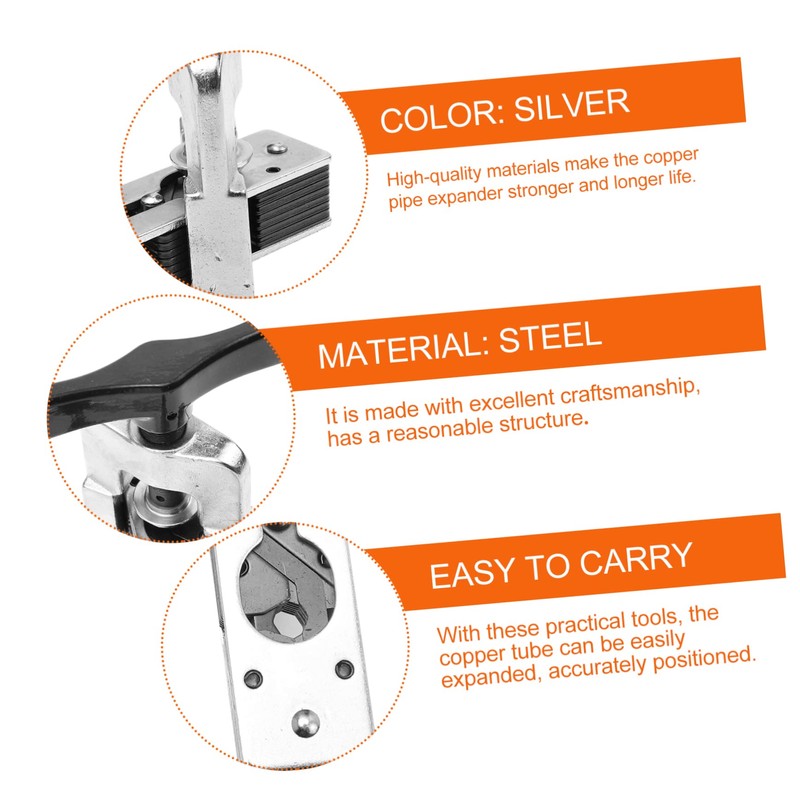 COLOR: SILVER

High-quality materials make the copper pipe expander stronger and longer life.

MATERIAL: STEEL

It is made with excellent craftsmanship, has a reasonable structure.

EASY TO CARRY

With these practical tools, the copper tube can be easily expanded, accurately positioned.