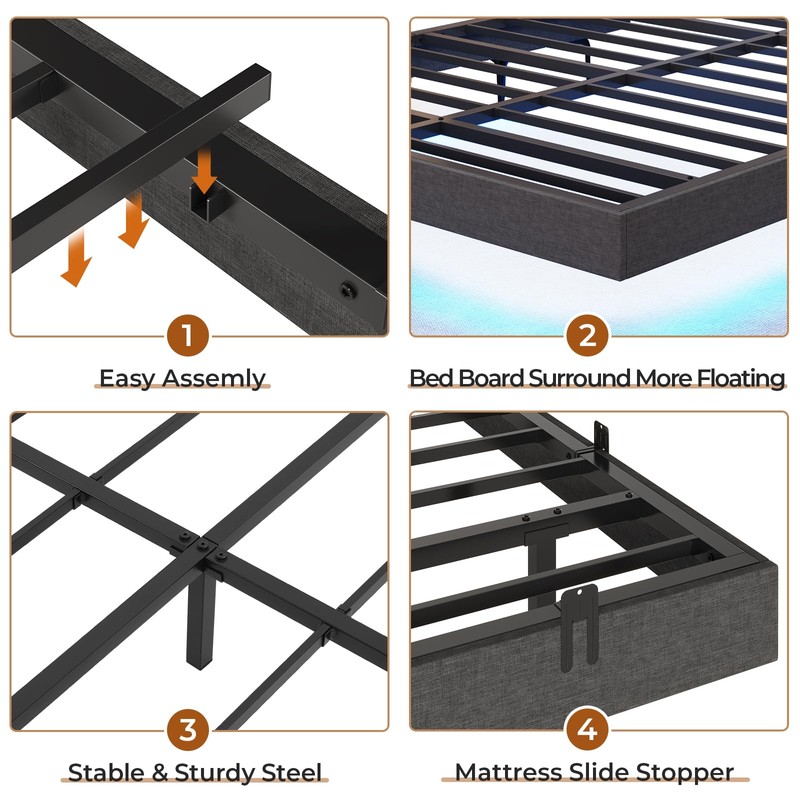 1
Easy Assemly

2
Bed Board Surround More Floating

3
Stable & Sturdy Steel

4
Mattress Slide Stopper