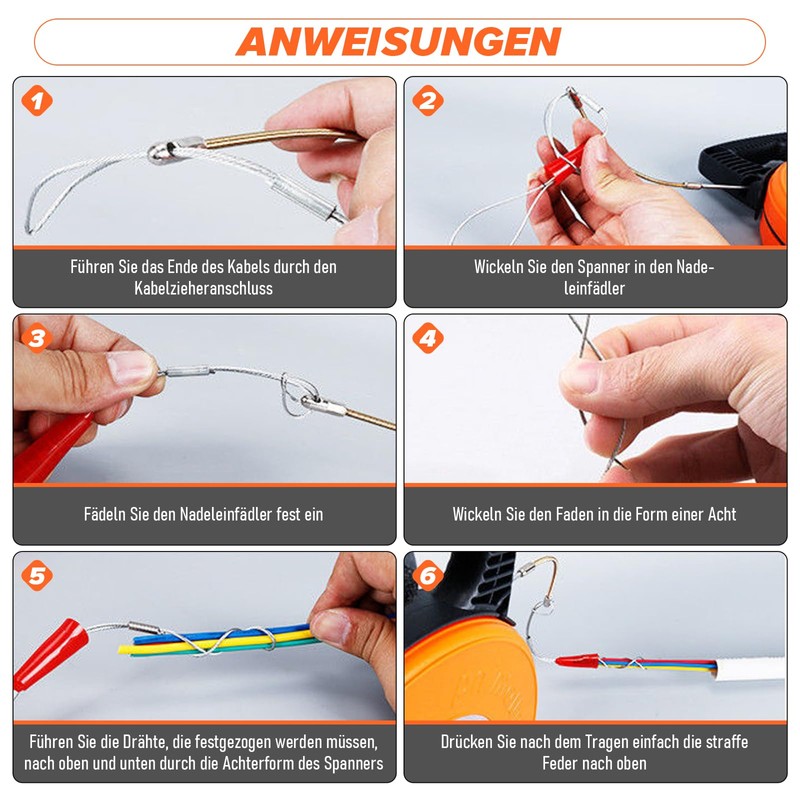 ANWEISUNGEN

1

Führen Sie das Ende des Kabels durch den Kabelzieheranschluss

2

Wickeln Sie den Spanner in den Nadeleinfädler

3

Fädeln Sie den Nadeleinfädler fest ein

4

Wickeln Sie den Faden in die Form einer Acht

5

Führen Sie die Drähte, die festgezogen werden müssen, nach oben und unten durch die Achterform des Spanners

6

Drücken Sie nach dem Tragen einfach die straffe Feder nach oben