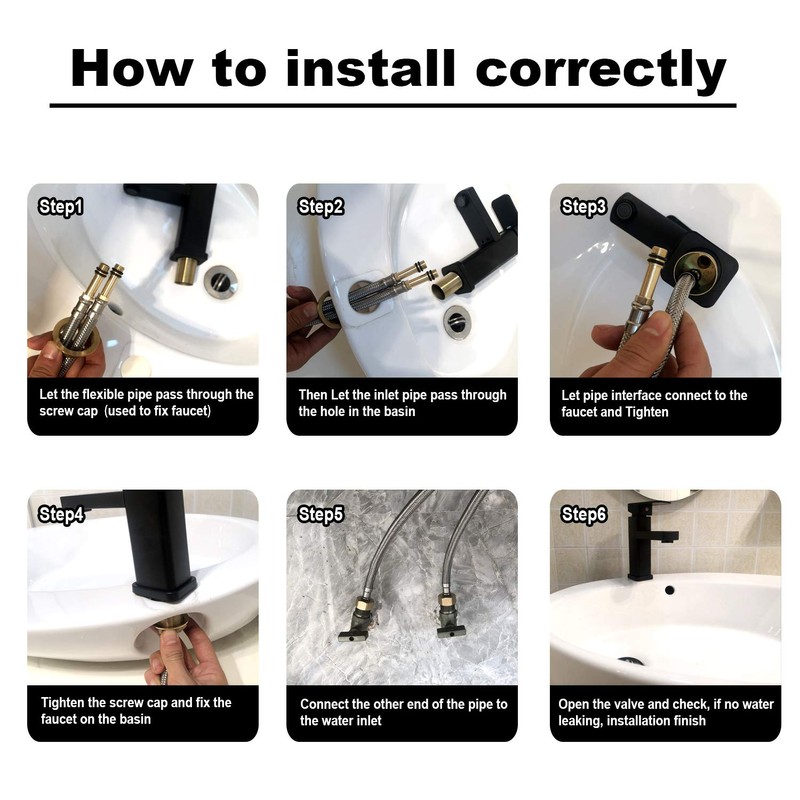 How to install correctly

Step1

Let the flexible pipe pass through the screw cap  (used to fix faucet)

Step2

Then Let the inlet pipe pass through the hole in the basin

Step3

Let pipe interface connect to the faucet and Tighten

Step4

Tighten the screw cap and fix the faucet on the basin

Step5

Connect the other end of the pipe to the water inlet

Step6

Open the valve and check, if no water leaking, installation finish