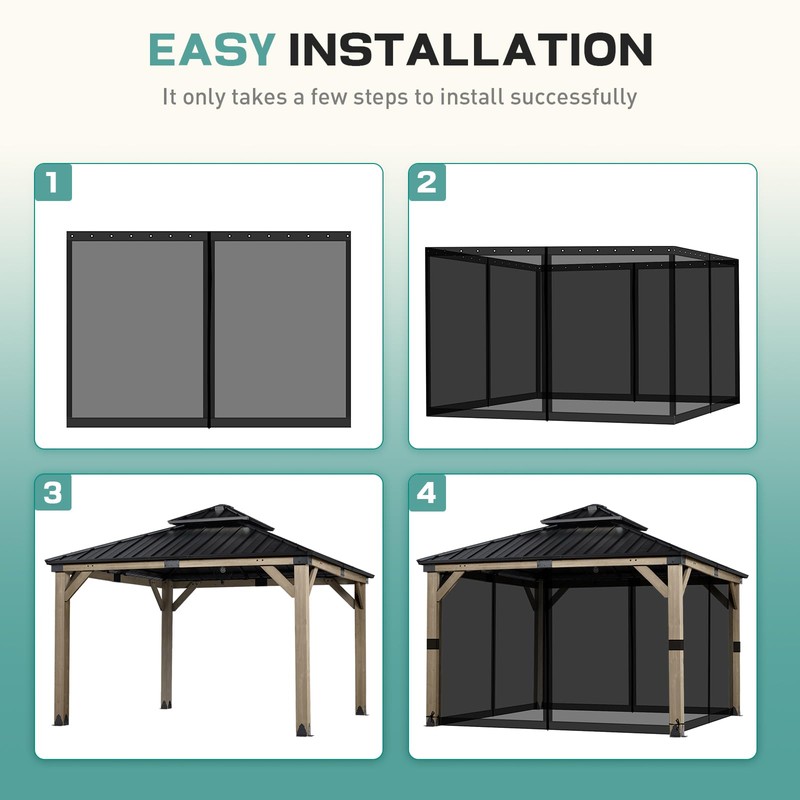 EASY INSTALLATION

It only takes a few steps to install successfully

1

2

3

4