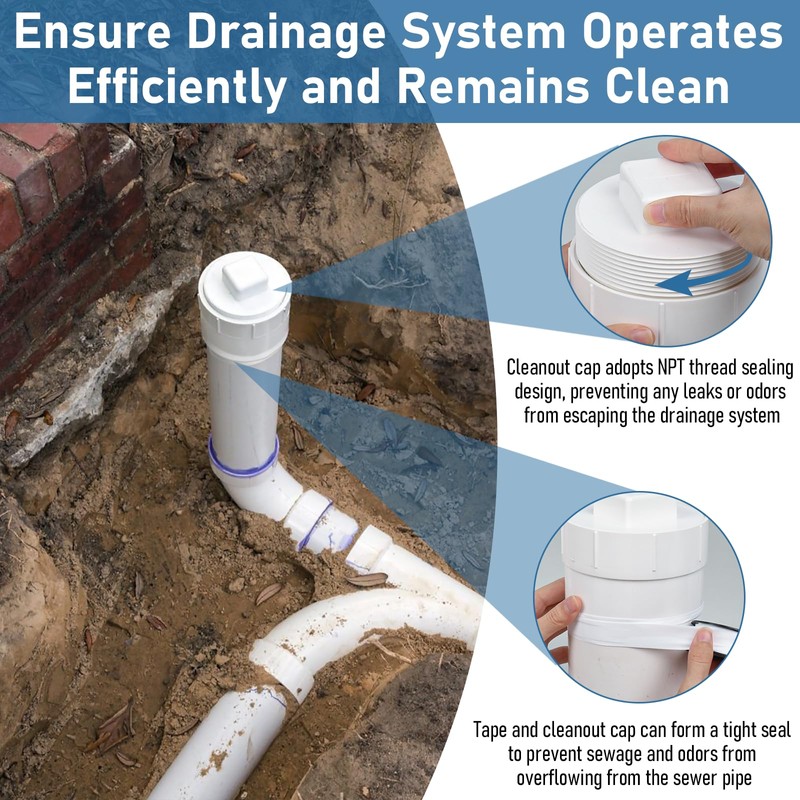 Ensure Drainage System Operates Efficiently and Remains Clean

Cleanout cap adopts NPT thread sealing design, preventing any leaks or odors from escaping the drainage system

Tape and cleanout cap can form a tight seal to prevent sewage and odors from overflowing from the sewer pipe