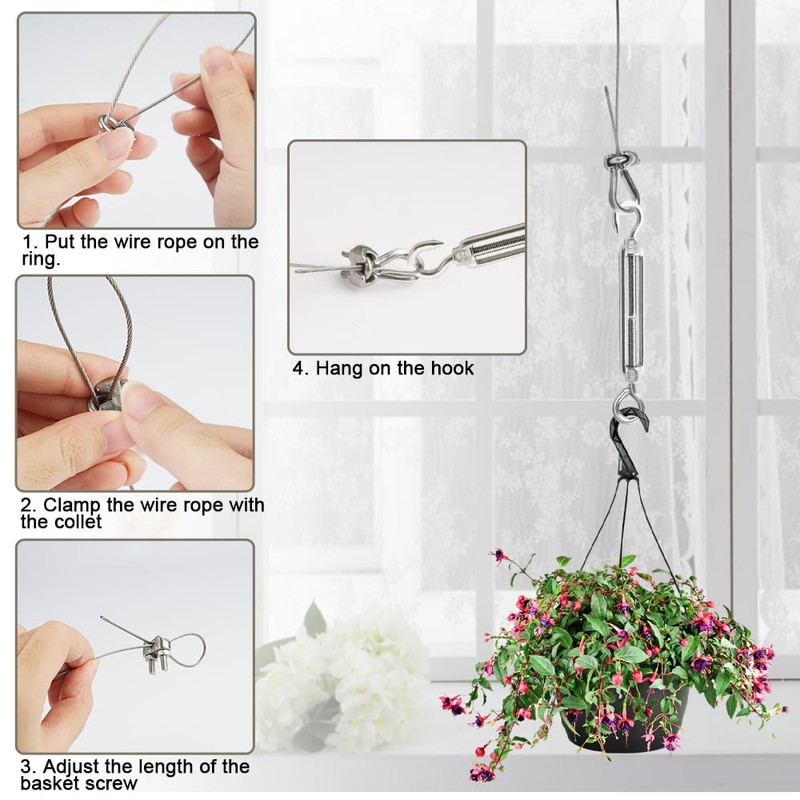 1. Put the wire rope on the ring.

2. Clamp the wire rope with the collet

3. Adjust the length of the basket screw

4. Hang on the hook