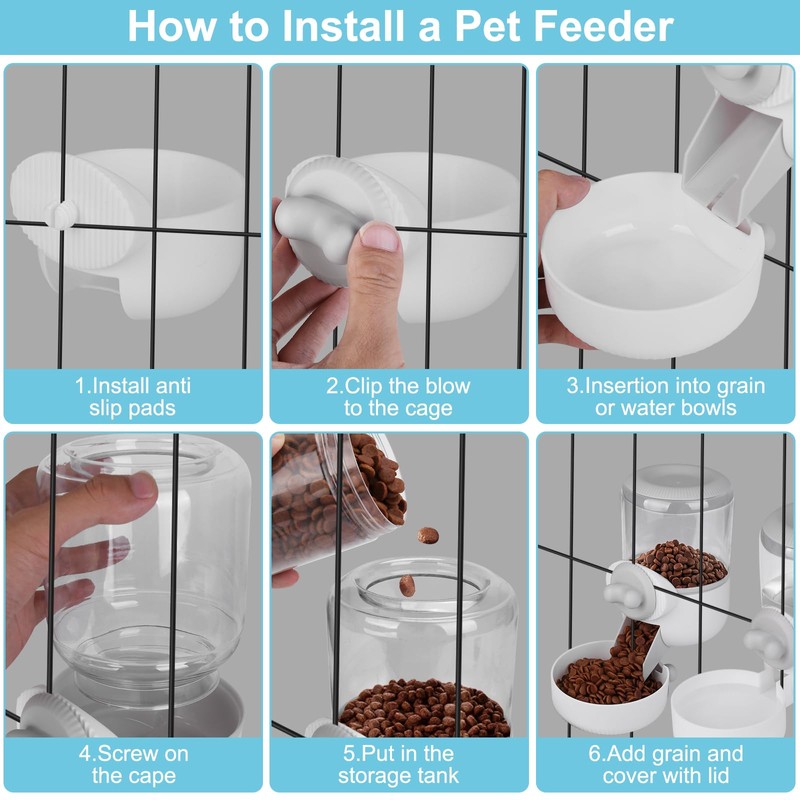 How to Install a Pet Feeder

1.Install anti slip pads

2.Clip the blow to the cage

3.Insertion into grain or water bowls

4.Screw on the cape

5.Put in the storage tank

6.Add grain and cover with lid