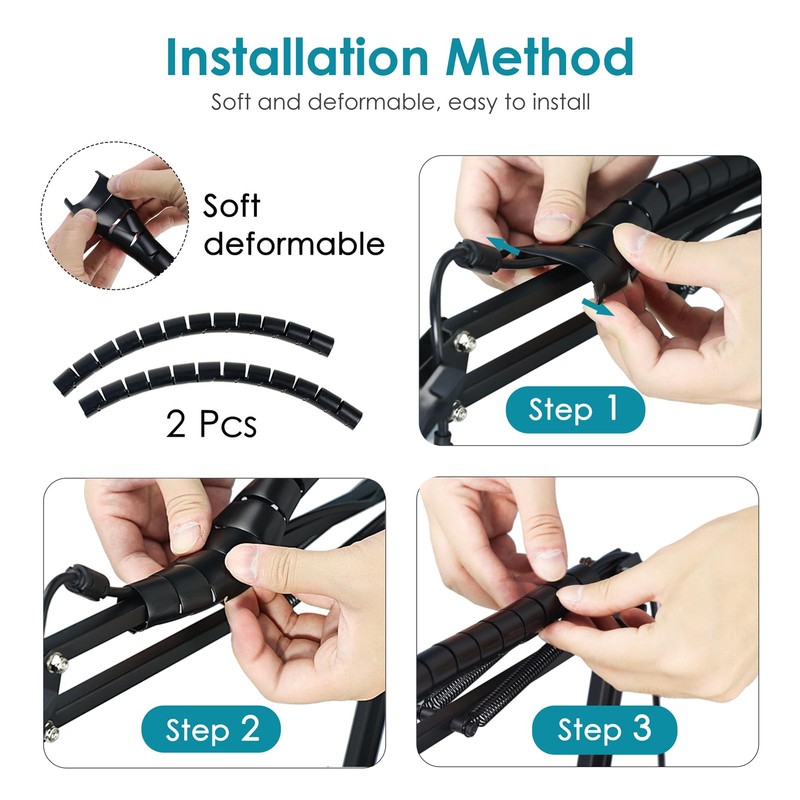 Installation Method

Soft and deformable, easy to install

Soft
deformable

2 Pcs

Step 1

Step 2

Step 3