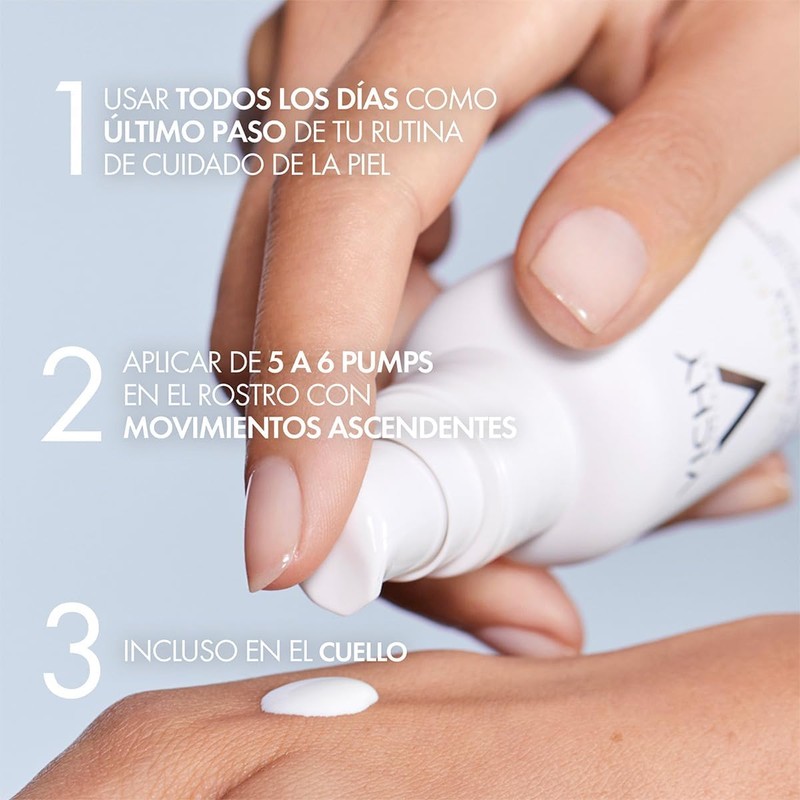 1 USAR TODOS LOS DÍAS COMO ÚLTIMO PASO DE TU RUTINA DE CUIDADO DE LA PIEL

2 APLICAR DE 5 A 6 PUMPS EN EL ROSTRO CON MOVIMIENTOS ASCENDENTES

3 INCLUSO EN EL CUELLO

VICHY