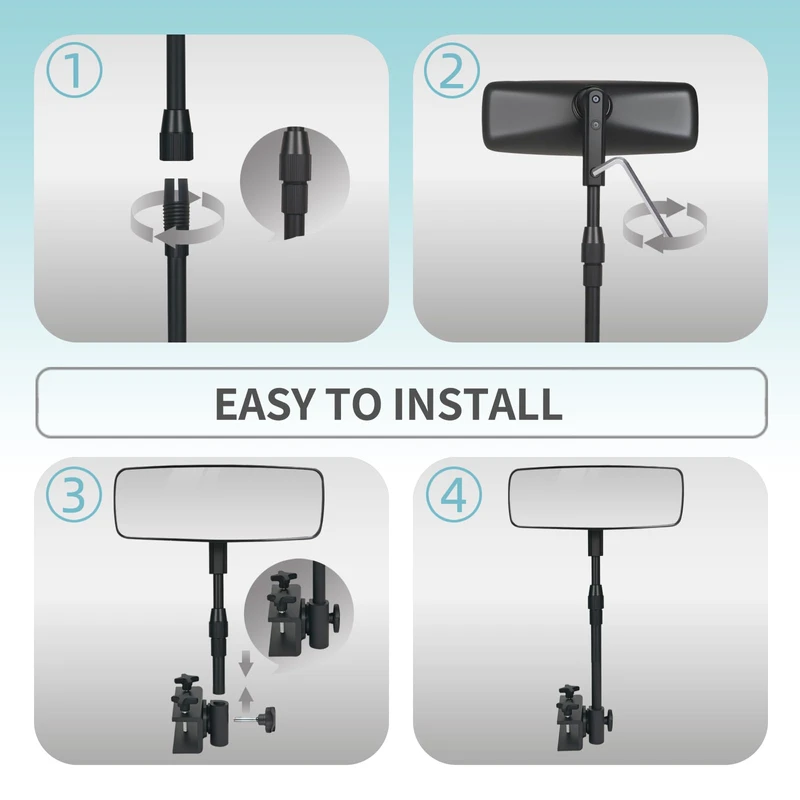 ①

②

EASY TO INSTALL

③

④