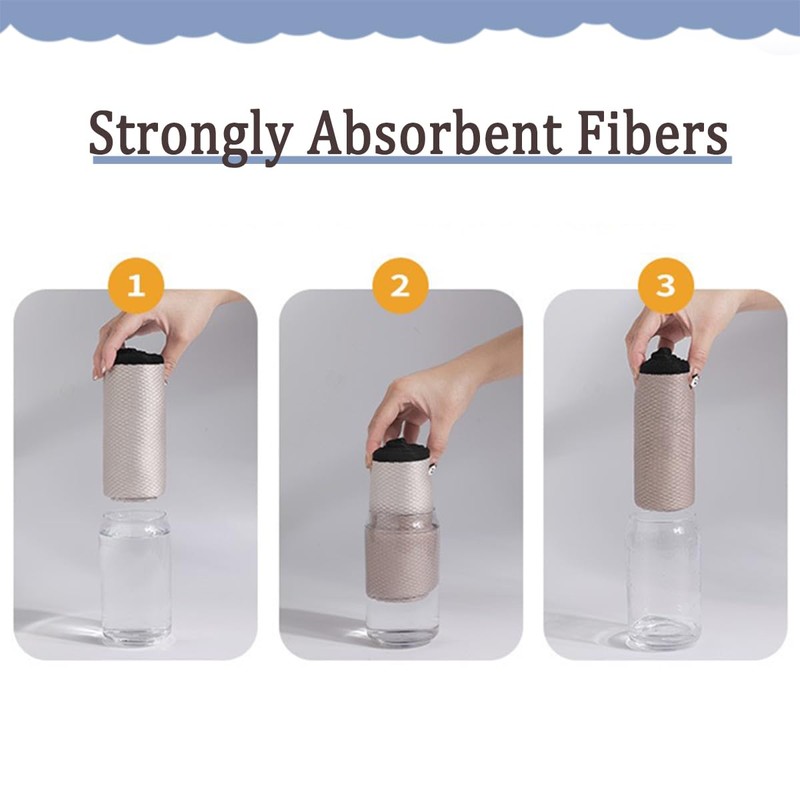 Strongly Absorbent Fibers

1

2

3