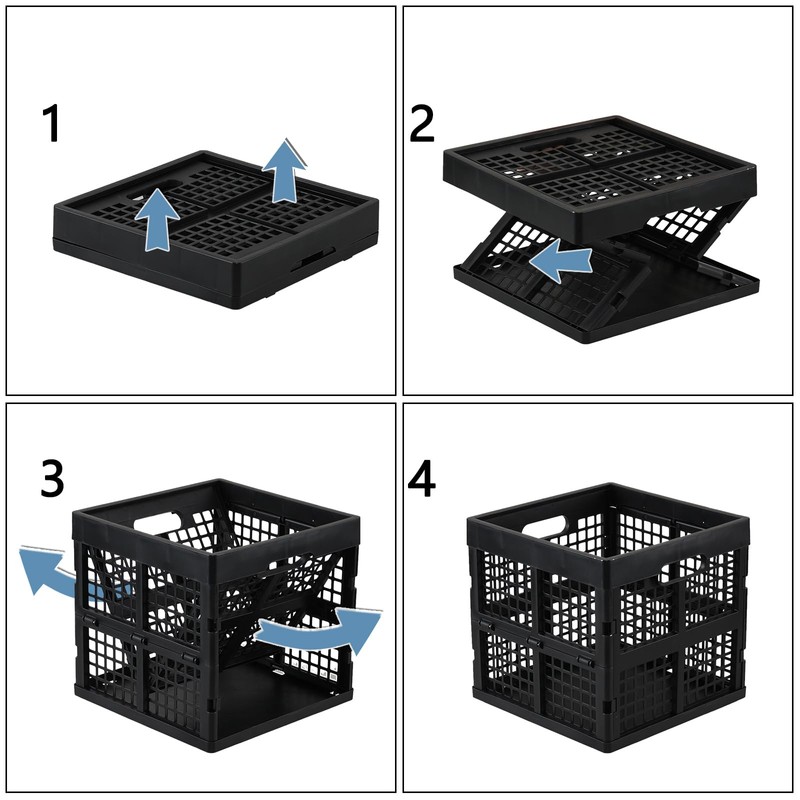 1

2

3

4