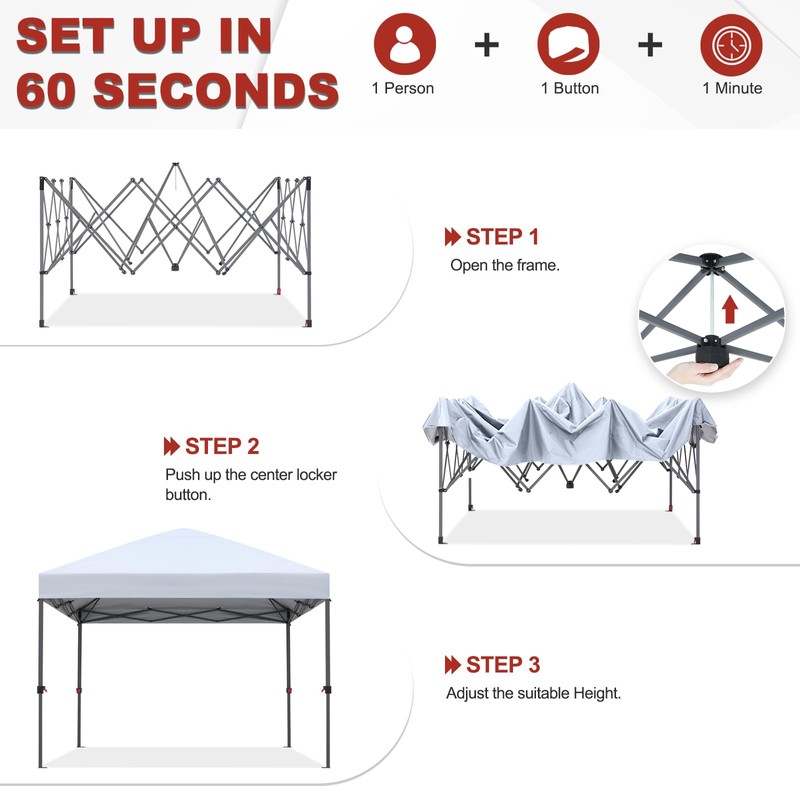 SET UP IN
60 SECONDS

1 Person + 1 Button + 1 Minute

STEP 1
Open the frame.

STEP 2
Push up the center locker button.

STEP 3
Adjust the suitable Height.