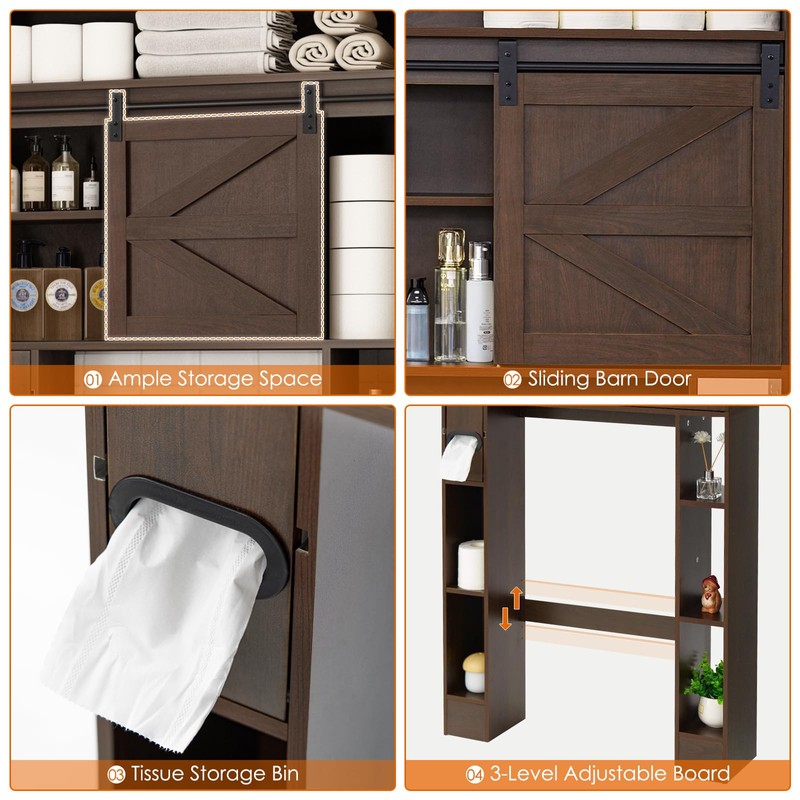 01 Ample Storage Space

02 Sliding Barn Door

03 Tissue Storage Bin

04 3-Level Adjustable Board