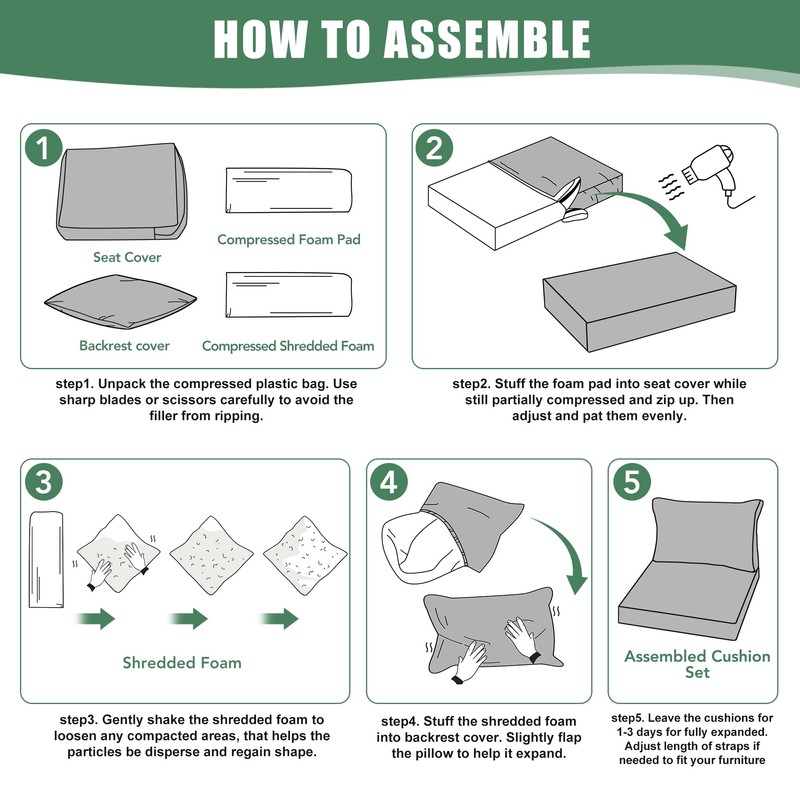 HOW TO ASSEMBLE

1

Seat Cover

Compressed Foam Pad

Backrest cover

Compressed Shredded Foam

step1. Unpack the compressed plastic bag. Use sharp blades or scissors carefully to avoid the filler from ripping.

2

step2. Stuff the foam pad into seat cover while still partially compressed and zip up. Then adjust and pat them evenly.

3

Shredded Foam

step3. Gently shake the shredded foam to loosen any compacted areas, that helps the particles be disperse and regain shape.

4

step4. Stuff the shredded foam into backrest cover. Slightly flap the pillow to help it expand.

5

Assembled Cushion Set

step5. Leave the cushions for 1-3 days for fully expanded. Adjust length of straps if needed to fit your furniture