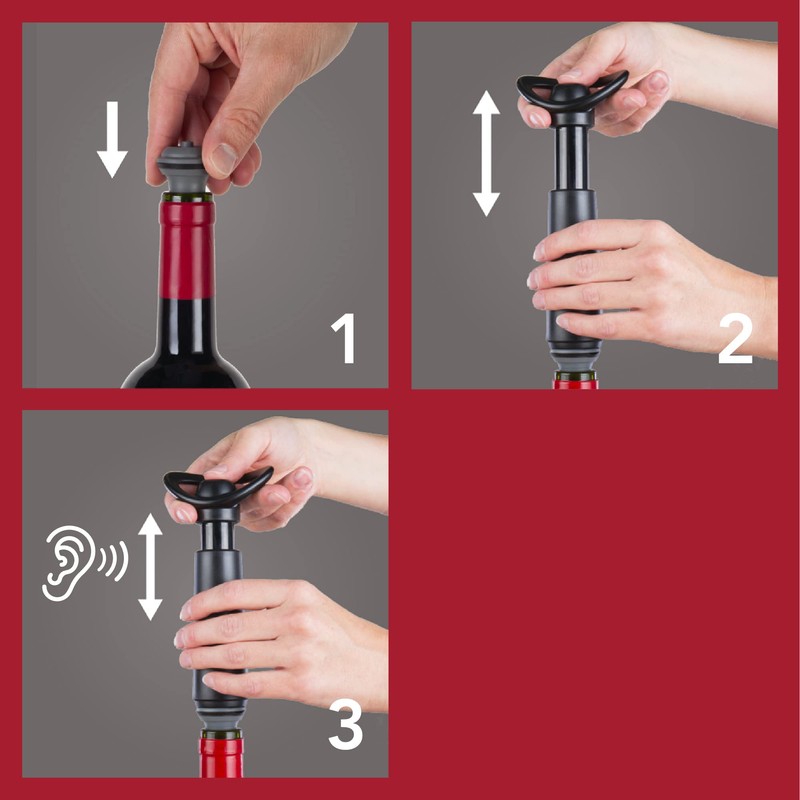 1

2

3