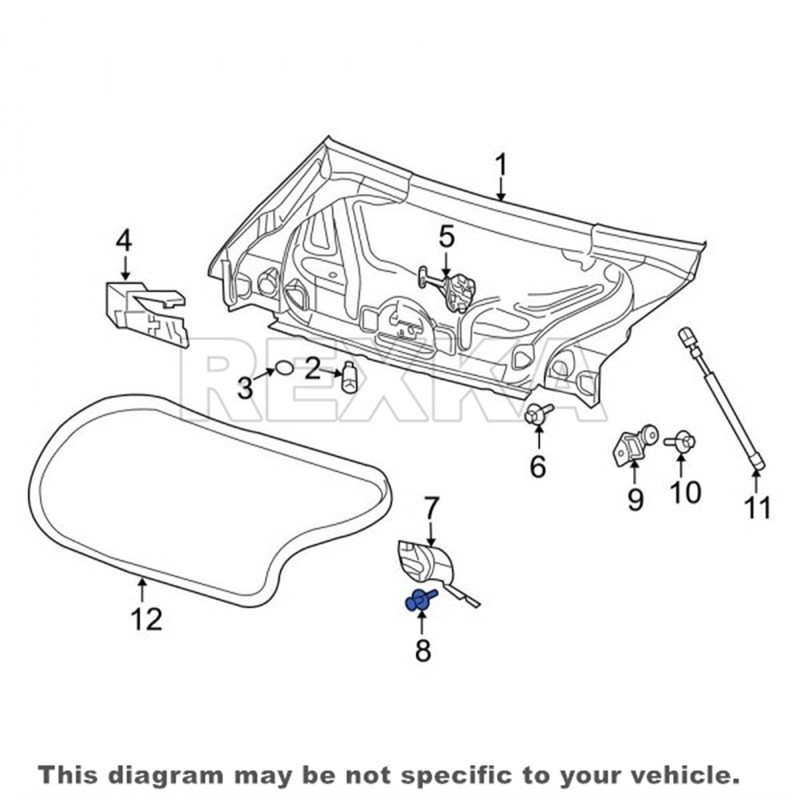 1
4
5
REXKA
3
2
6
9
10
11
7
12
8

This diagram may be not specific to your vehicle.