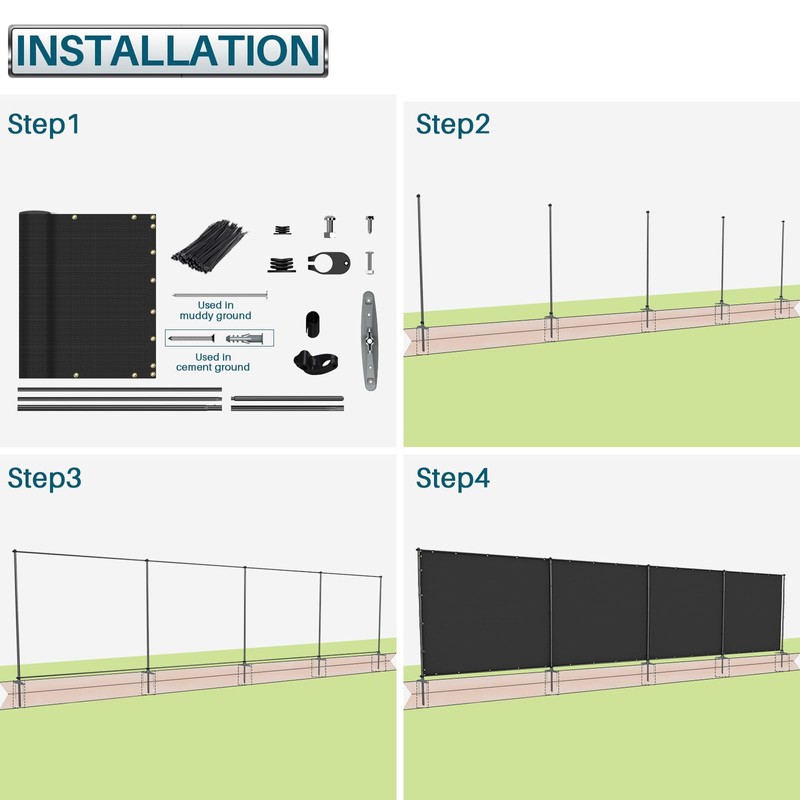 INSTALLATION

Step1

Used in muddy ground

Used in cement ground

Step2

Step3

Step4