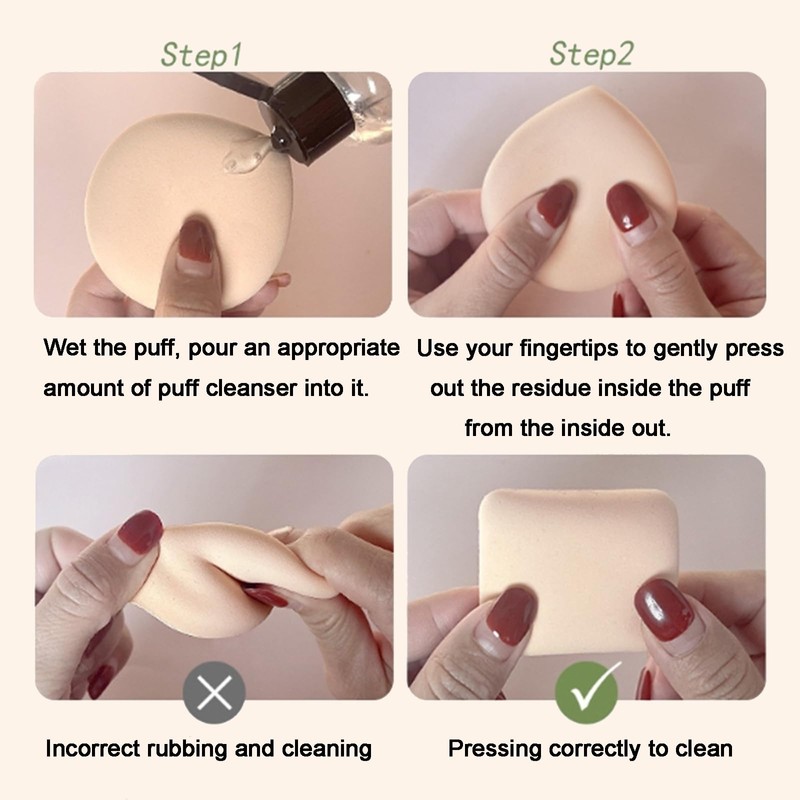 Step1

Wet the puff, pour an appropriate amount of puff cleanser into it.

Step2

Use your fingertips to gently press out the residue inside the puff from the inside out.

Incorrect rubbing and cleaning

Pressing correctly to clean