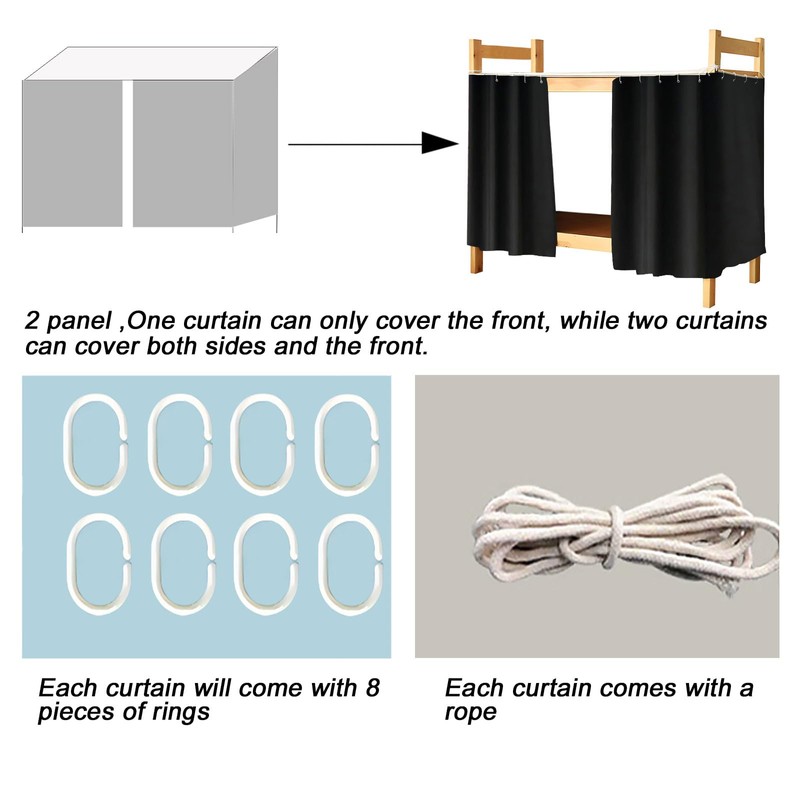 2 panel ,One curtain can only cover the front, while two curtains can cover both sides and the front.

Each curtain will come with 8 pieces of rings

Each curtain comes with a rope