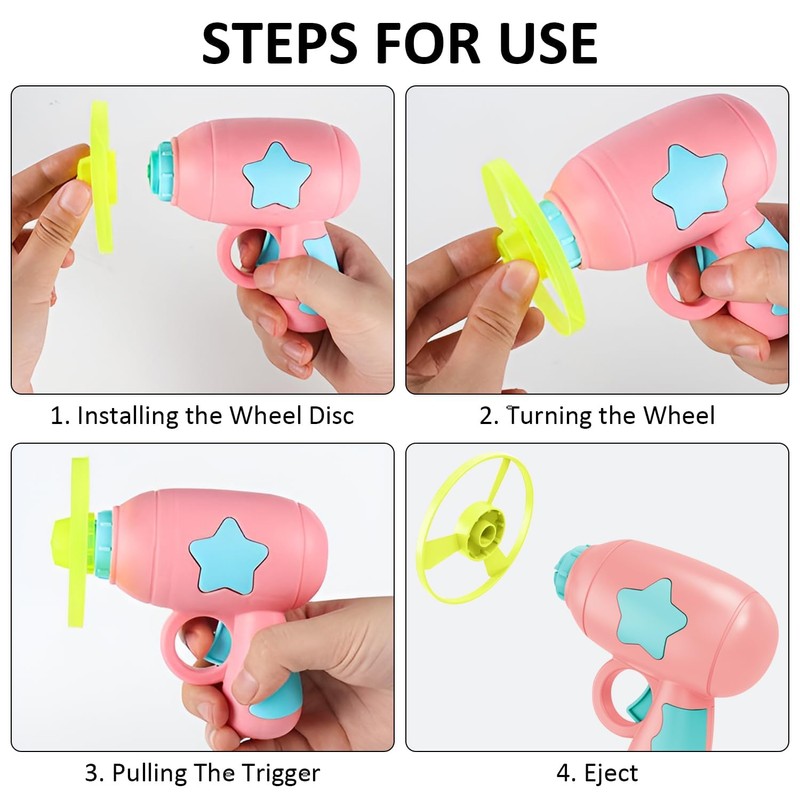 STEPS FOR USE

1. Installing the Wheel Disc

2. Turning the Wheel

3. Pulling The Trigger

4. Eject