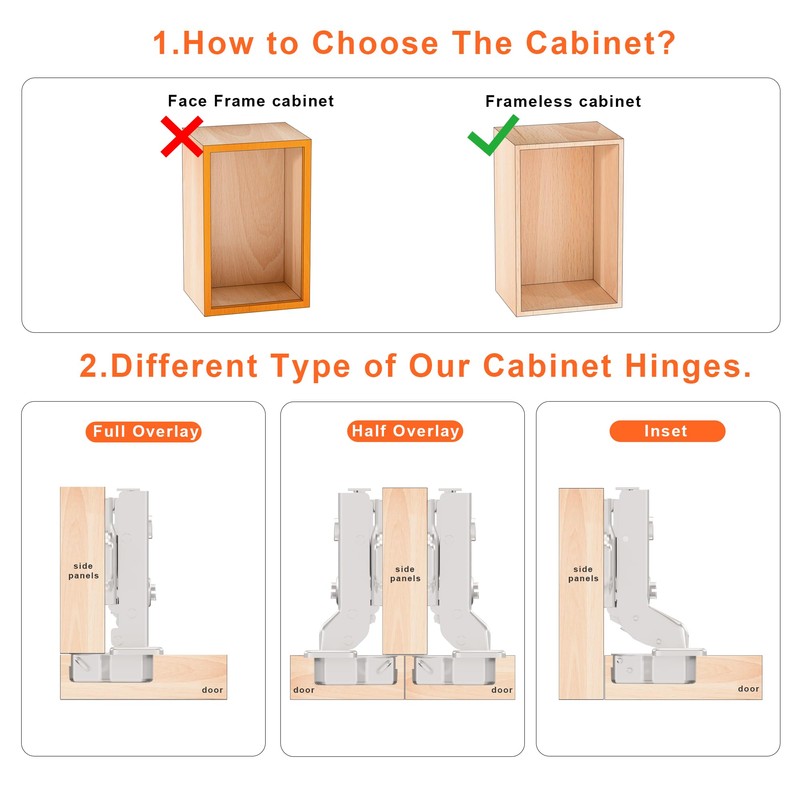 1.How to Choose The Cabinet?

Face Frame cabinet

Frameless cabinet

2.Different Type of Our Cabinet Hinges.

Full Overlay

side panels

door

Half Overlay

side panels

door

door

Inset

side panels

door