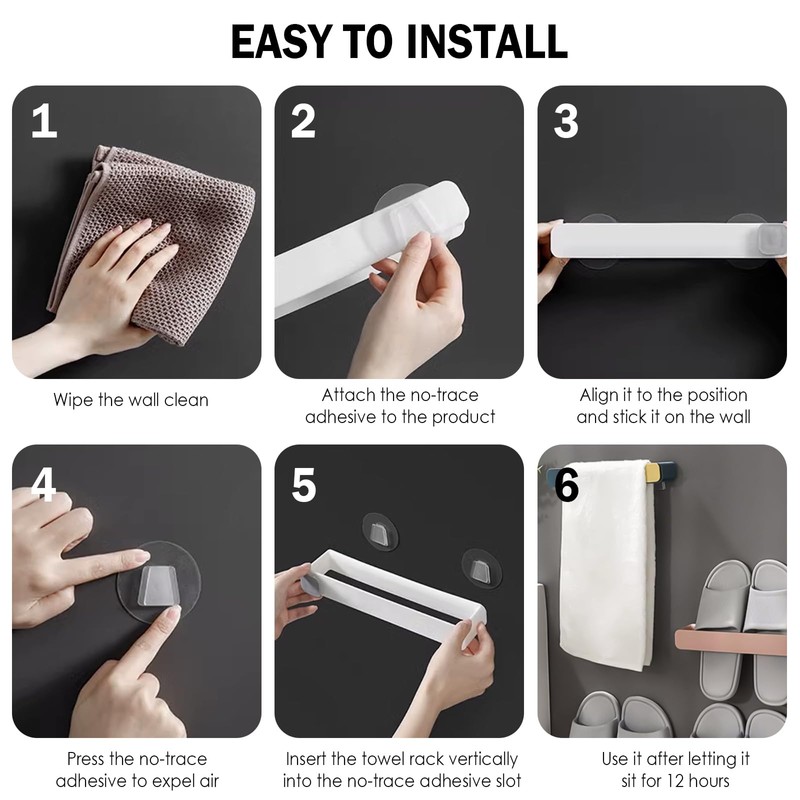 EASY TO INSTALL

1

Wipe the wall clean

2

Attach the no-trace adhesive to the product

3

Align it to the position and stick it on the wall

4

Press the no-trace adhesive to expel air

5

Insert the towel rack vertically into the no-trace adhesive slot

6

Use it after letting it sit for 12 hours