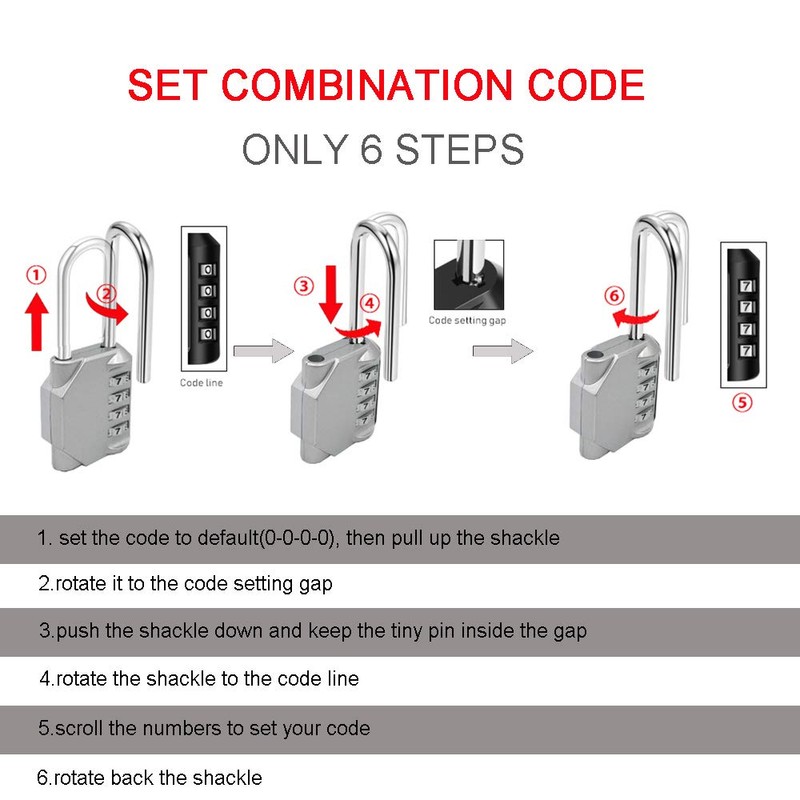 SET COMBINATION CODE

ONLY 6 STEPS

①
②
0
0
0
0
Code line

③
④
Code setting gap

⑥
7
7
7
7
⑤

1. set the code to default(0-0-0-0), then pull up the shackle

2.rotate it to the code setting gap

3.push the shackle down and keep the tiny pin inside the gap

4.rotate the shackle to the code line

5.scroll the numbers to set your code

6.rotate back the shackle