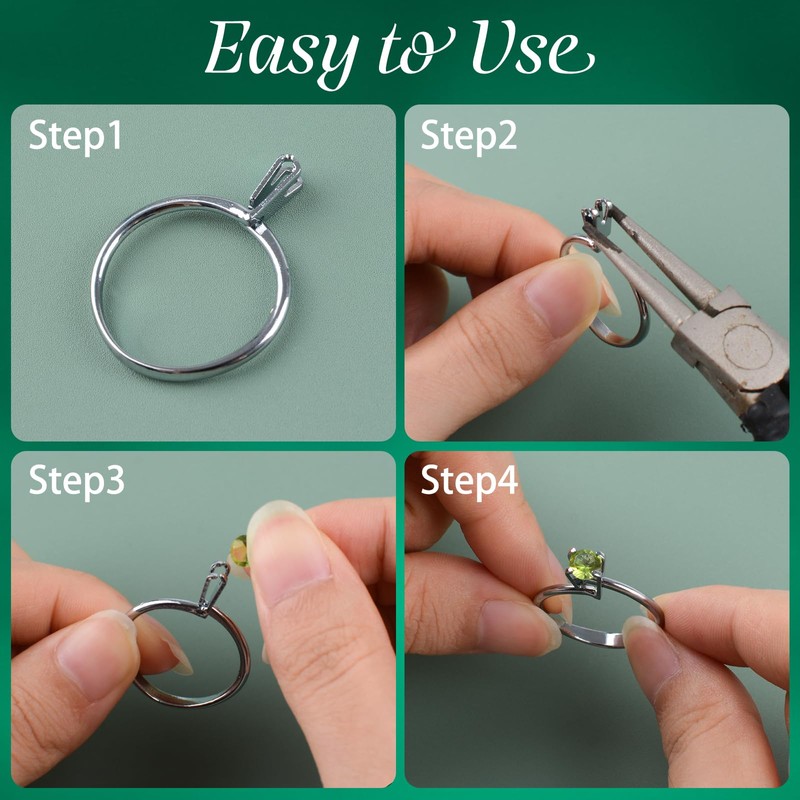 Easy to Use

Step1

Step2

Step3

Step4