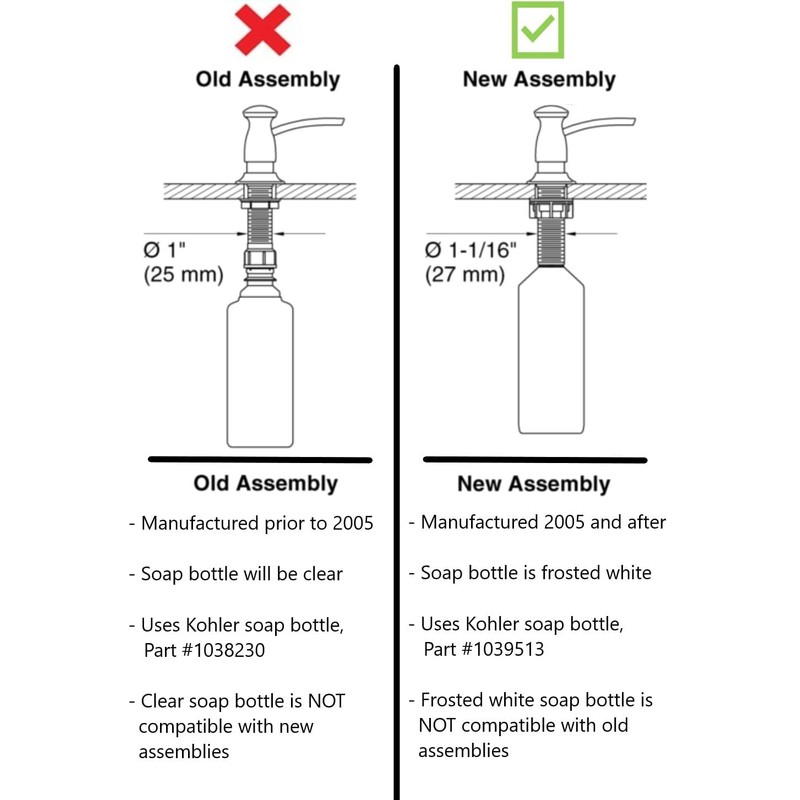 Old Assembly

Ø 1"
(25 mm)

Old Assembly

- Manufactured prior to 2005

- Soap bottle will be clear

- Uses Kohler soap bottle, Part #1038230

- Clear soap bottle is NOT compatible with new assemblies

New Assembly

Ø 1-1/16"
(27 mm)

New Assembly

- Manufactured 2005 and after

- Soap bottle is frosted white

- Uses Kohler soap bottle, Part #1039513

- Frosted white soap bottle is NOT compatible with old assemblies