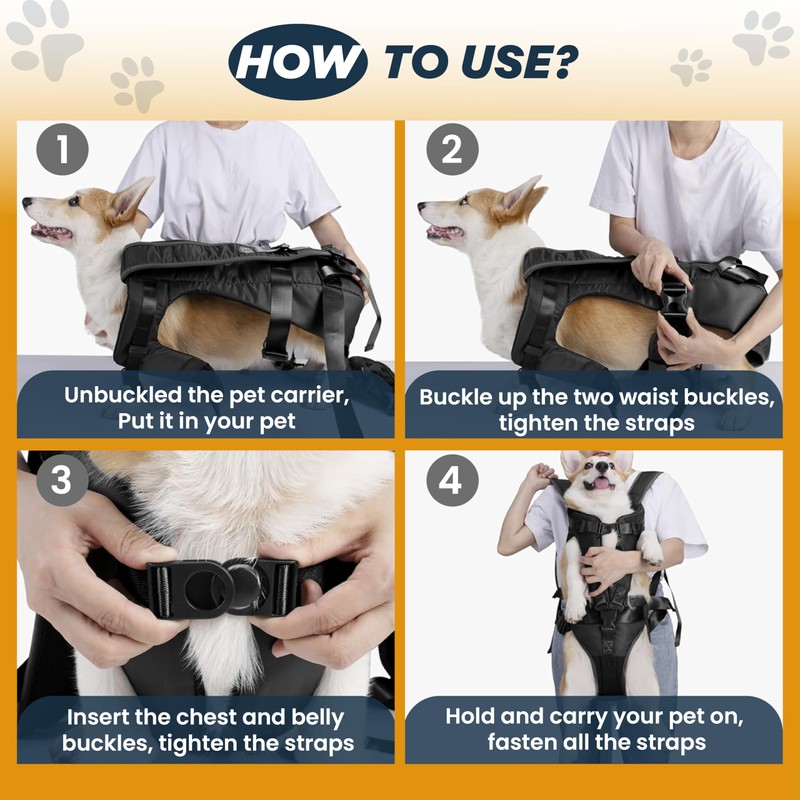 HOW TO USE?

1

Unbuckled the pet carrier, Put it in your pet

2

Buckle up the two waist buckles, tighten the straps

3

Insert the chest and belly buckles, tighten the straps

4

Hold and carry your pet on, fasten all the straps