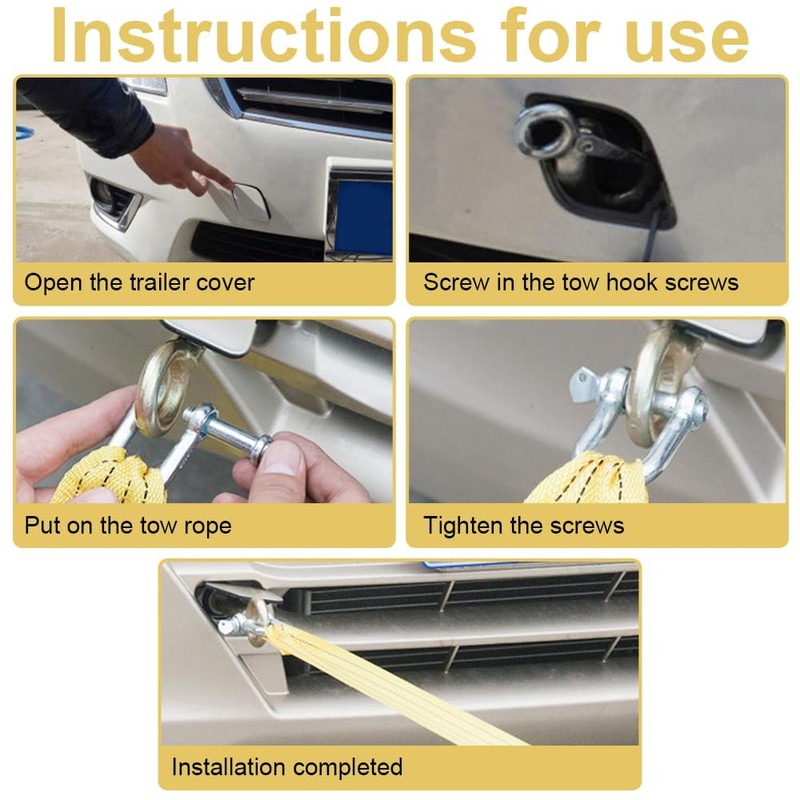 Instructions for use

Open the trailer cover

Screw in the tow hook screws

Put on the tow rope

Tighten the screws

Installation completed