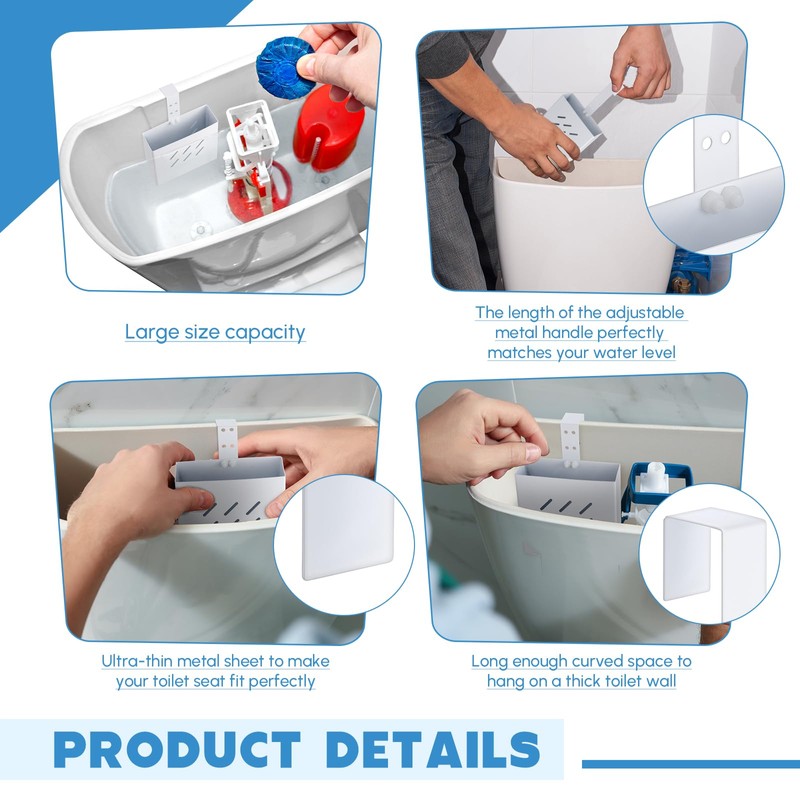 Large size capacity

The length of the adjustable metal handle perfectly matches your water level

Ultra-thin metal sheet to make your toilet seat fit perfectly

Long enough curved space to hang on a thick toilet wall

PRODUCT DETAILS