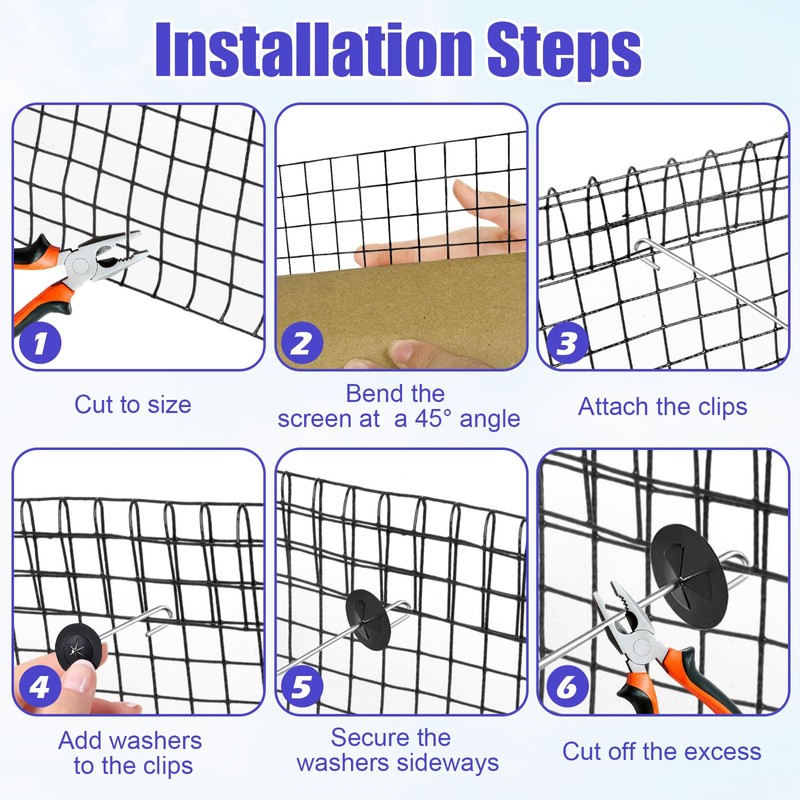 Installation Steps

1

Cut to size

2

Bend the screen at a 45° angle

3

Attach the clips

4

Add washers to the clips

5

Secure the washers sideways

6

Cut off the excess