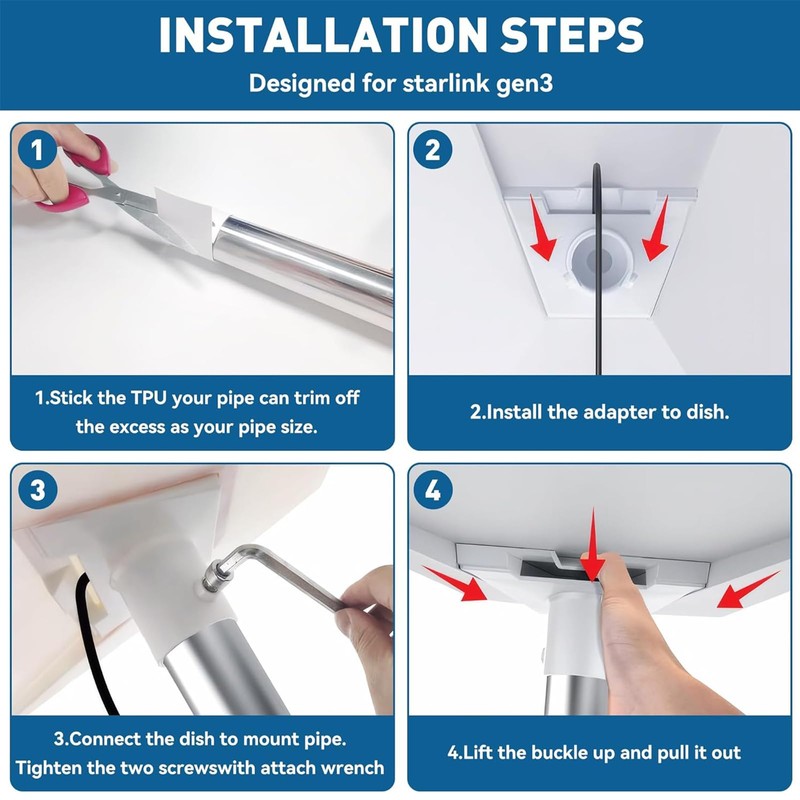 INSTALLATION STEPS

Designed for starlink gen3

1

1.Stick the TPU your pipe can trim off the excess as your pipe size.

2

2.Install the adapter to dish.

3

3.Connect the dish to mount pipe. Tighten the two screwswith attach wrench

4

4.Lift the buckle up and pull it out