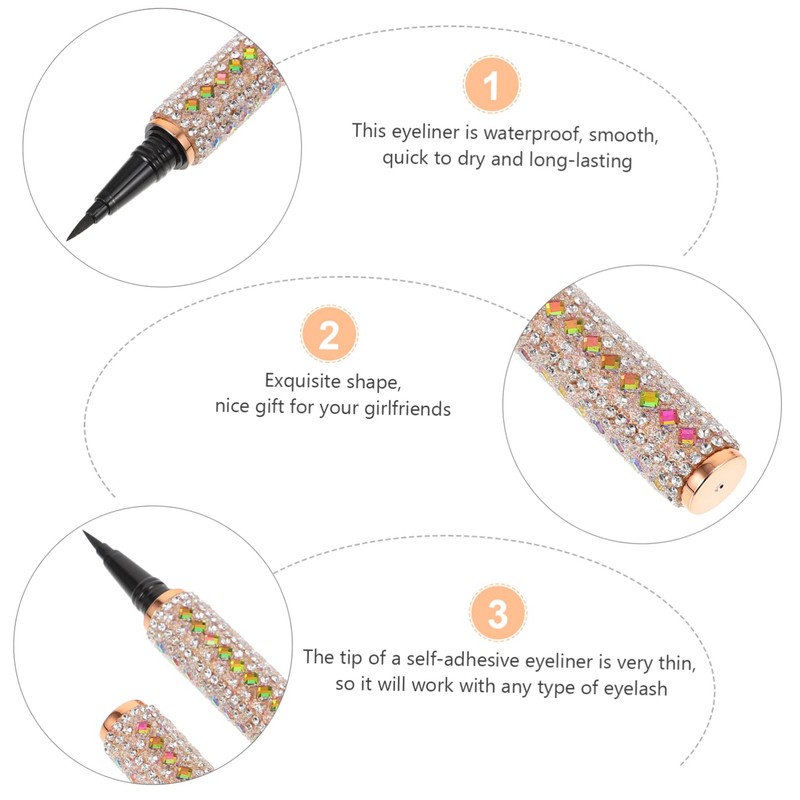 1

This eyeliner is waterproof, smooth, quick to dry and long-lasting

2

Exquisite shape, nice gift for your girlfriends

3

The tip of a self-adhesive eyeliner is very thin, so it will work with any type of eyelash