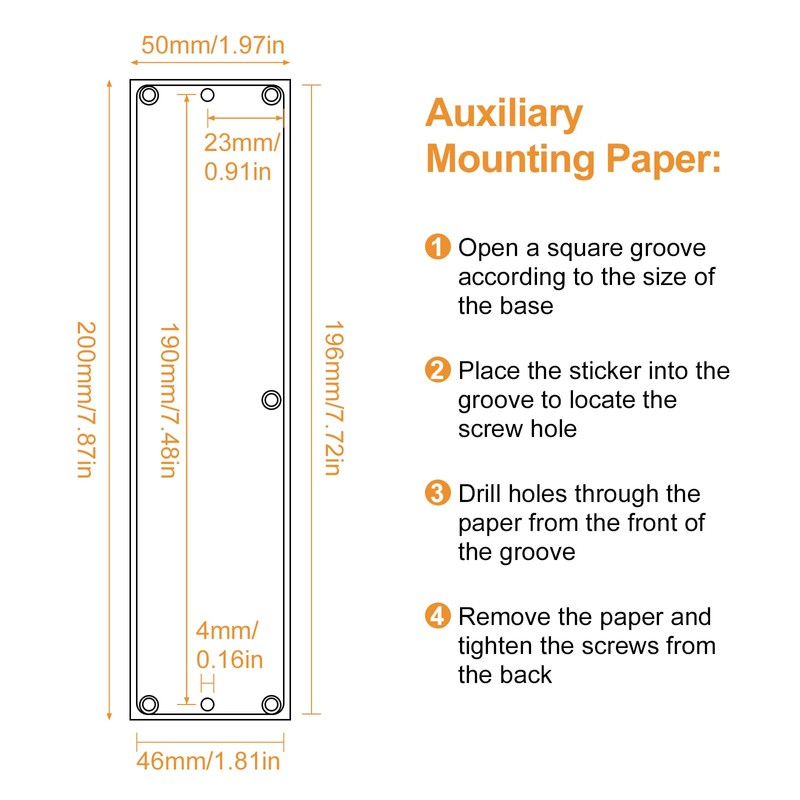 50mm/1.97in

23mm/
0.91in

200mm/7.87in

190mm/7.48in

196mm/7.72in

4mm/
0.16in

46mm/1.81in

Auxiliary
Mounting Paper:

1 Open a square groove according to the size of the base

2 Place the sticker into the groove to locate the screw hole

3 Drill holes through the paper from the front of the groove

4 Remove the paper and tighten the screws from the back