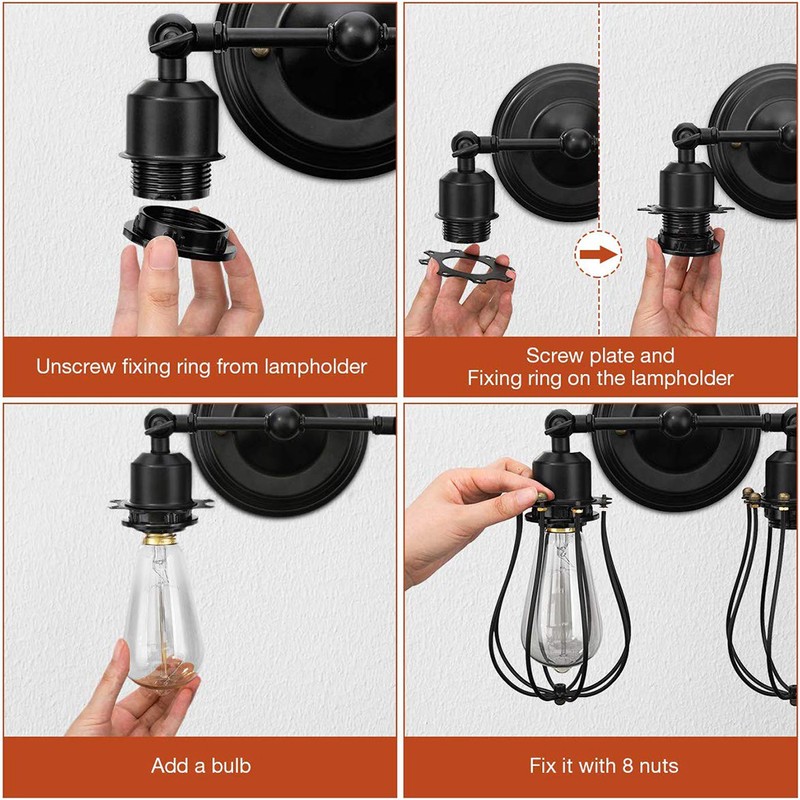 Unscrew fixing ring from lampholder

Screw plate and
Fixing ring on the lampholder

Add a bulb

Fix it with 8 nuts